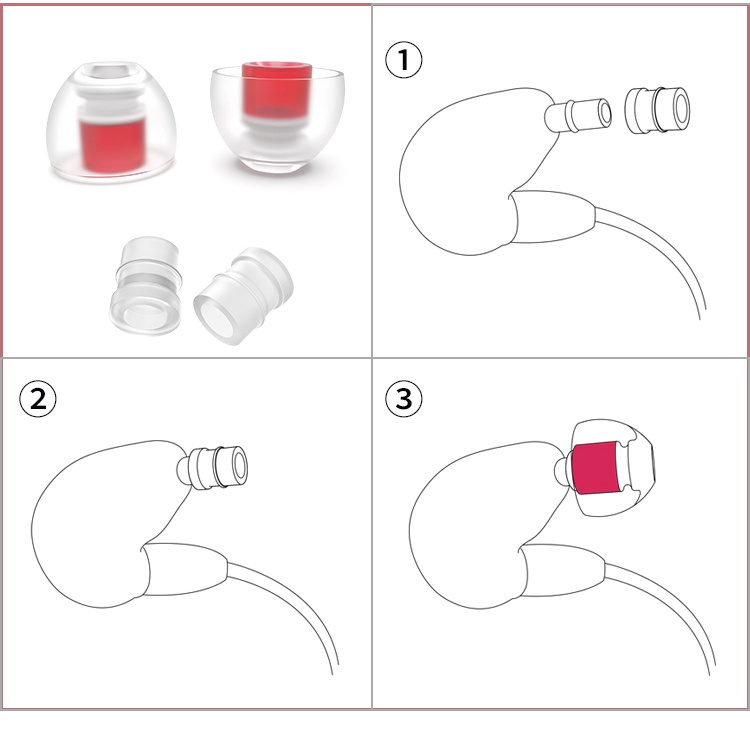 ①

②

③