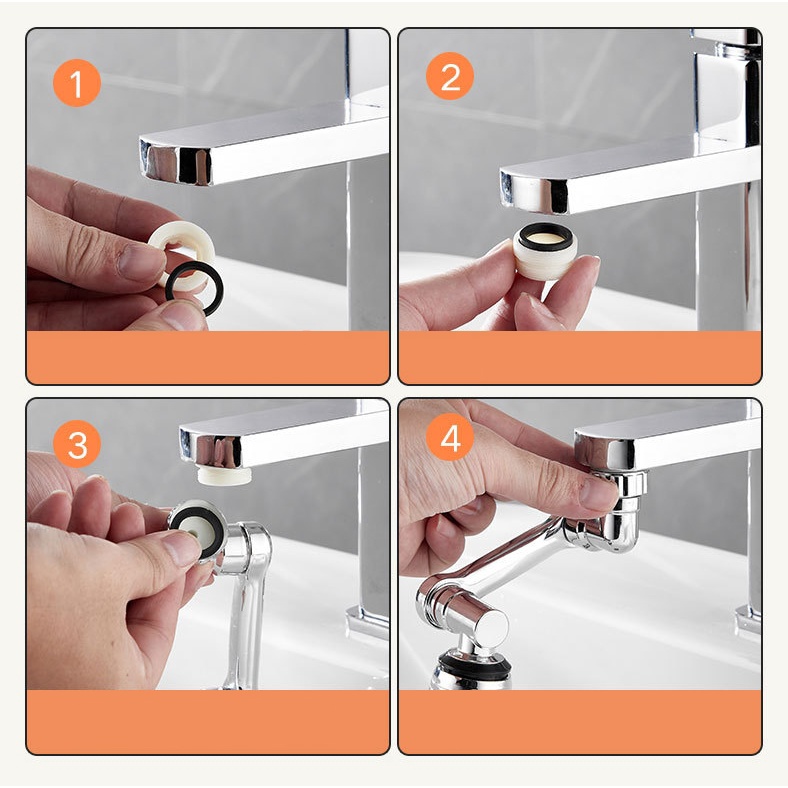 1

2

3

4