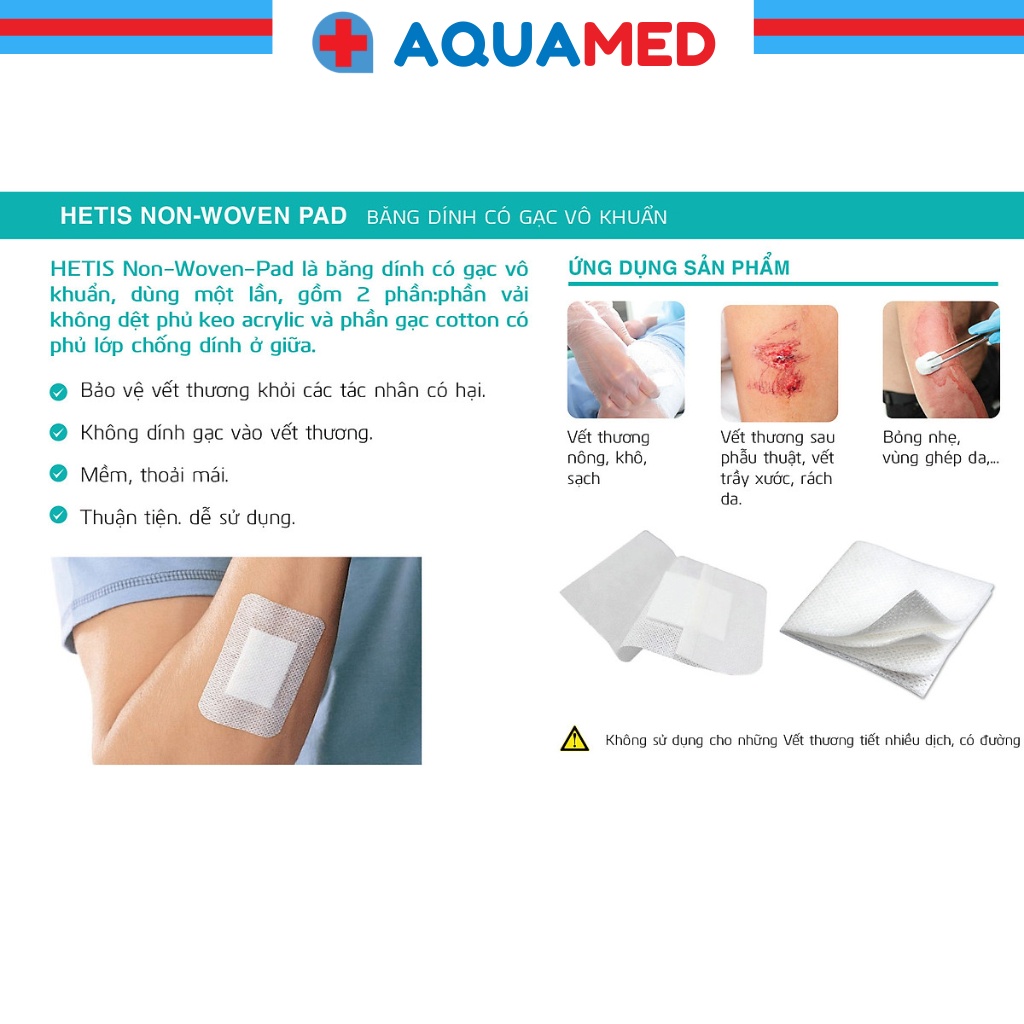 AQUAMED

HETIS NON-WOVEN PAD BĂNG DÍNH CÓ GẠC VÔ KHUẨN

HETIS Non-Woven-Pad là băng dính có gạc vô khuẩn, dùng một lần, gồm 2 phần:phần vải không dệt phủ keo acrylic và phần gạc cotton có phủ lớp chống dính ở giữa.

Bảo vệ vết thương khỏi các tác nhân có hại.

Không dính gạc vào vết thương.

Mềm, thoải mái.

Thuận tiện. dễ sử dụng.

ỨNG DỤNG SẢN PHẨM

Vết thương nông, khô, sạch

Vết thương sau phẫu thuật, vết trầy xước, rách da.

Bỏng nhẹ, vùng ghép da,...

Không sử dụng cho những Vết thương tiết nhiều dịch, có đường