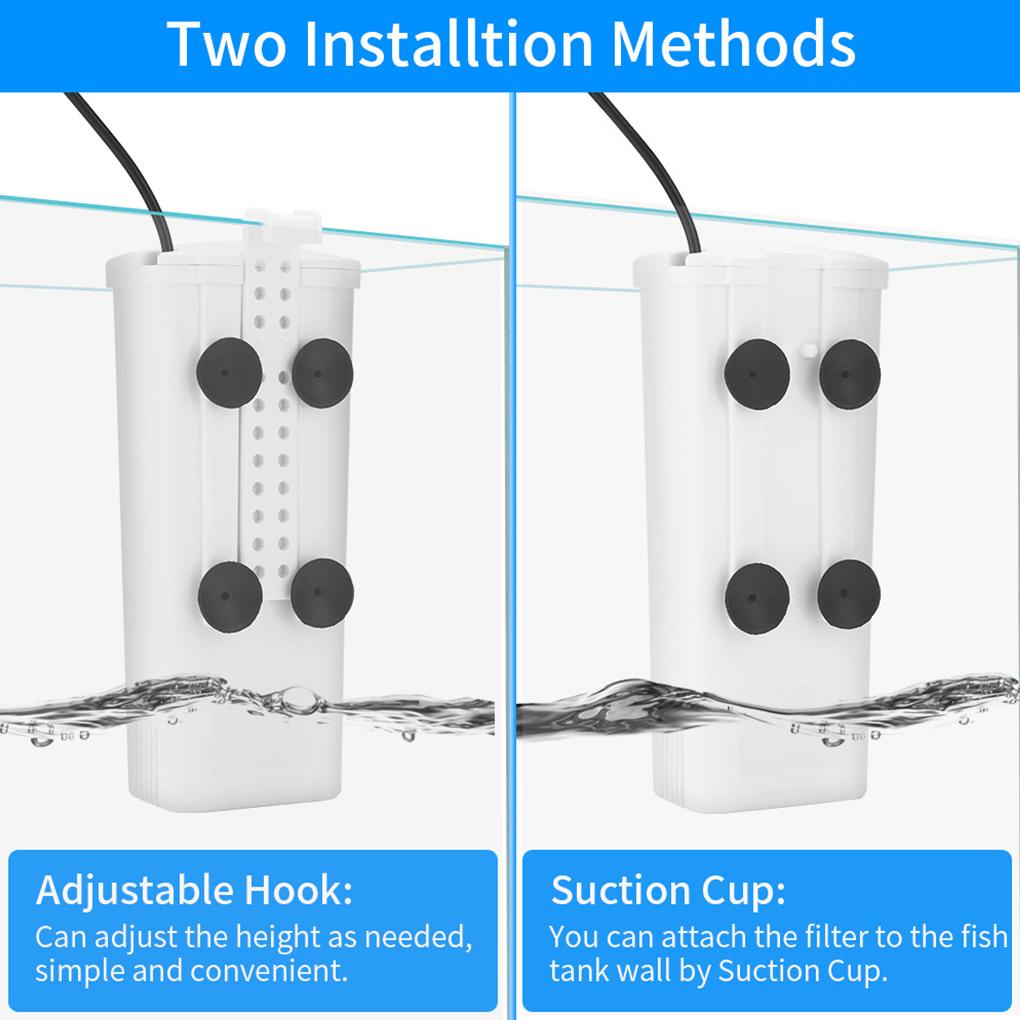 Two Installtion Methods

Adjustable Hook:
Can adjust the height as needed, simple and convenient.

Suction Cup:
You can attach the filter to the fish tank wall by Suction Cup.