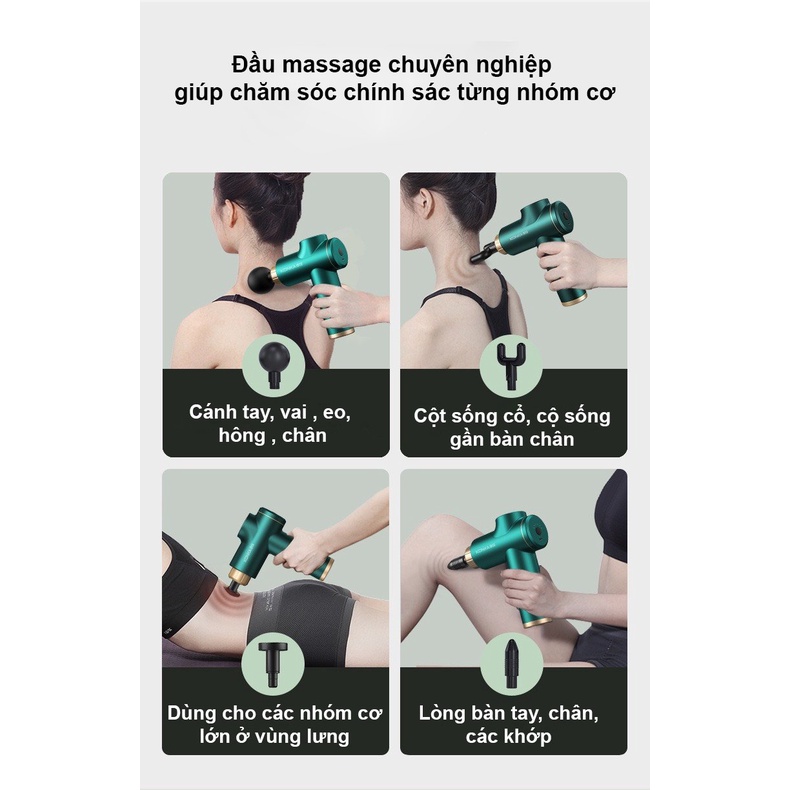 Đầu massage chuyên nghiệp
giúp chăm sóc chính sác từng nhóm cơ

Cánh tay, vai , eo, hông , chân

Cột sống cổ, cộ sống gần bàn chân

Dùng cho các nhóm cơ lớn ở vùng lưng

Lòng bàn tay, chân, các khớp