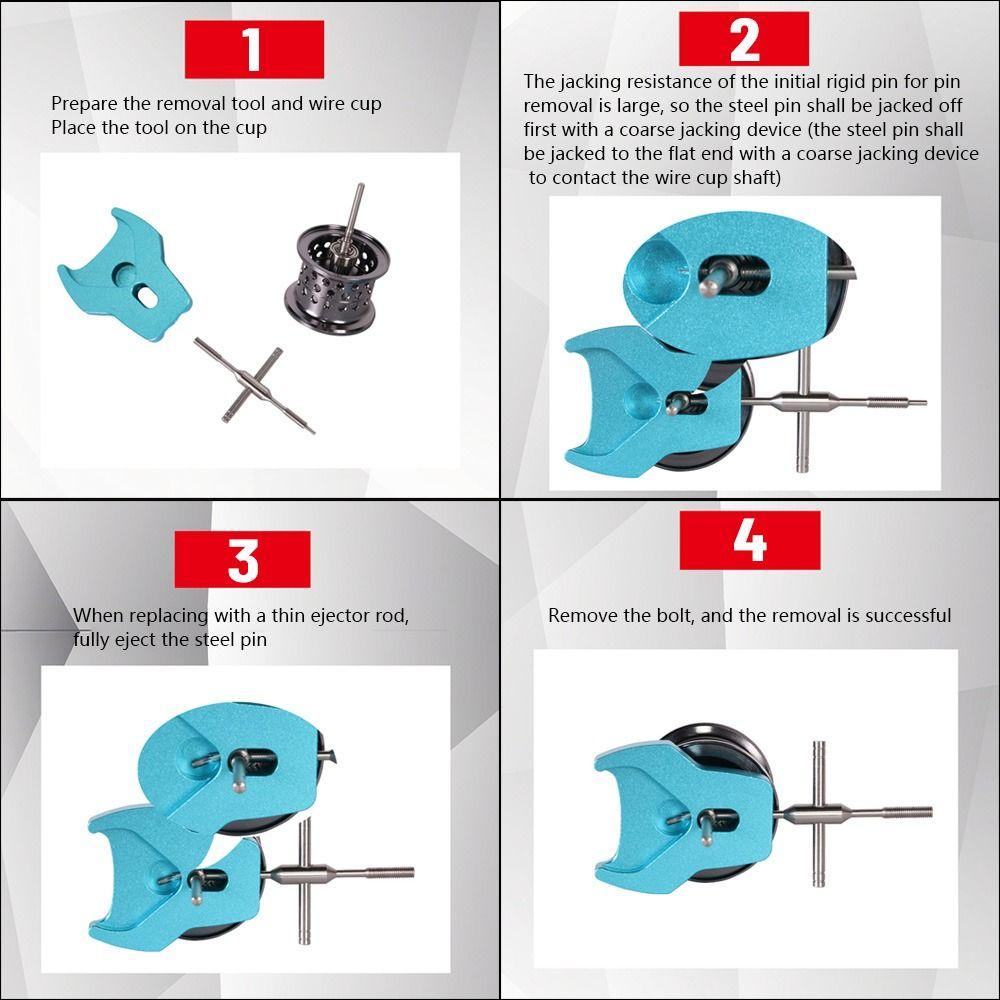 1

Prepare the removal tool and wire cup
Place the tool on the cup

2

The jacking resistance of the initial rigid pin for pin removal is large, so the steel pin shall be jacked off first with a coarse jacking device (the steel pin shall be jacked to the flat end with a coarse jacking device to contact the wire cup shaft)

3

When replacing with a thin ejector rod, fully eject the steel pin

4

Remove the bolt, and the removal is successful