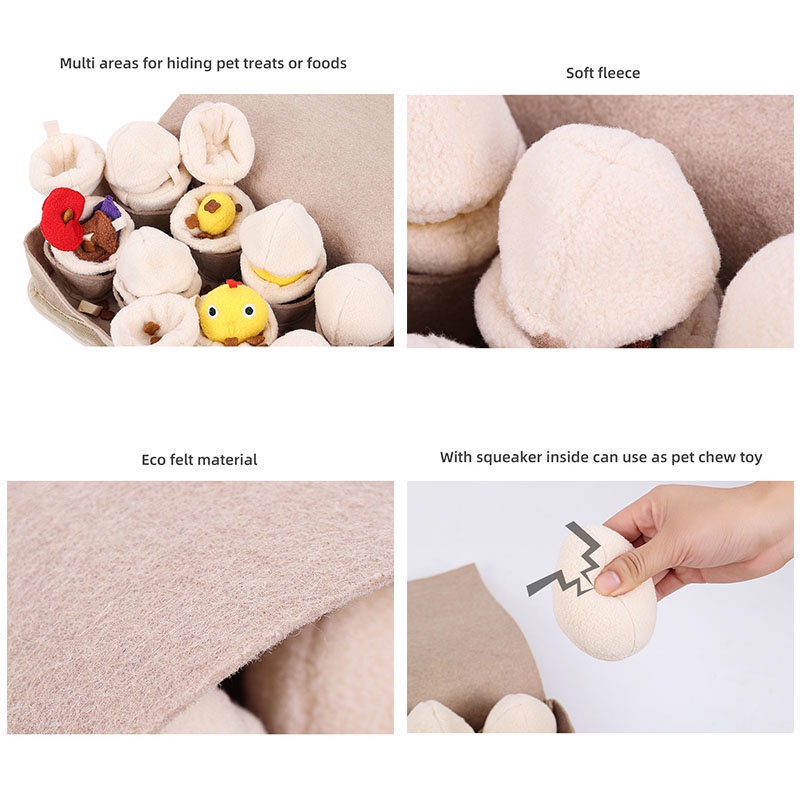 Multi areas for hiding pet treats or foods

Soft fleece

Eco felt material

With squeaker inside can use as pet chew toy