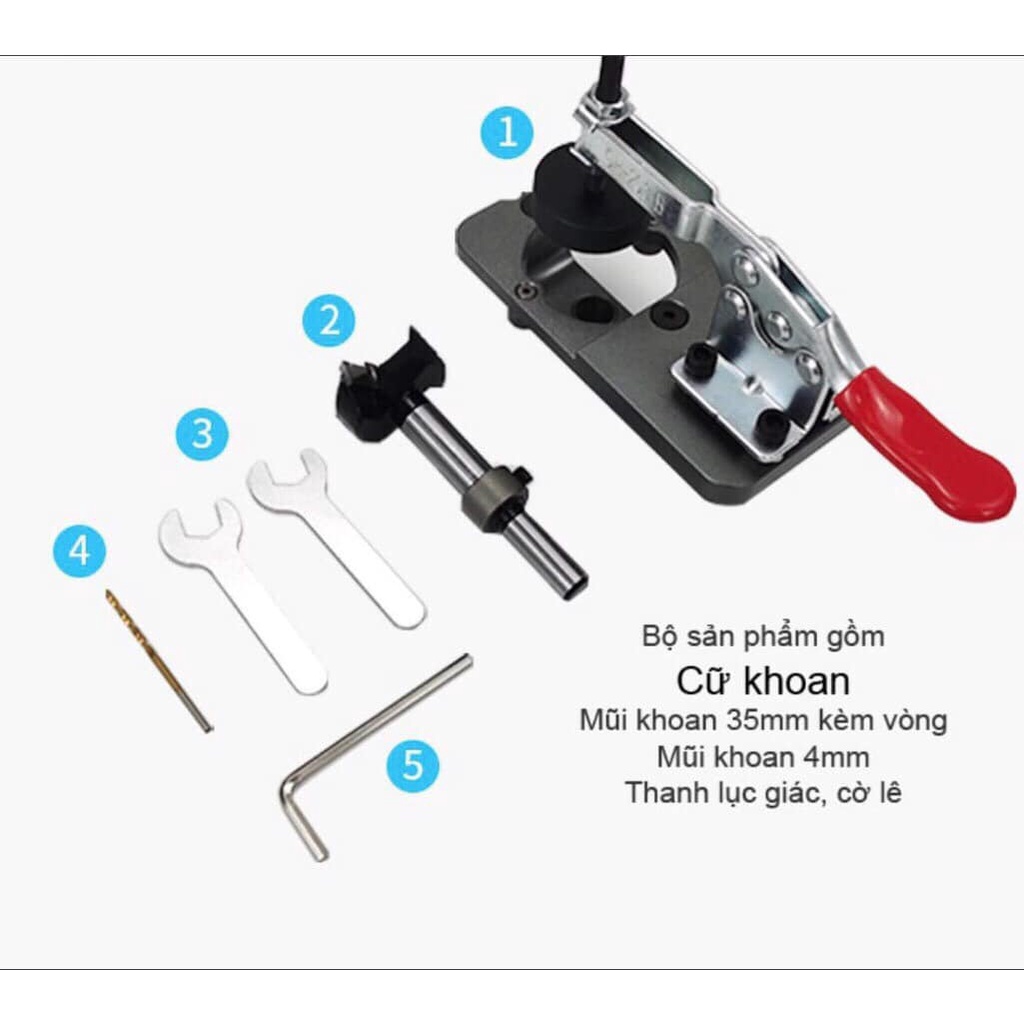 1

2

3

4

5

Bộ sản phẩm gồm
Cữ khoan
Mũi khoan 35mm kèm vòng
Mũi khoan 4mm
Thanh lục giác, cờ lê