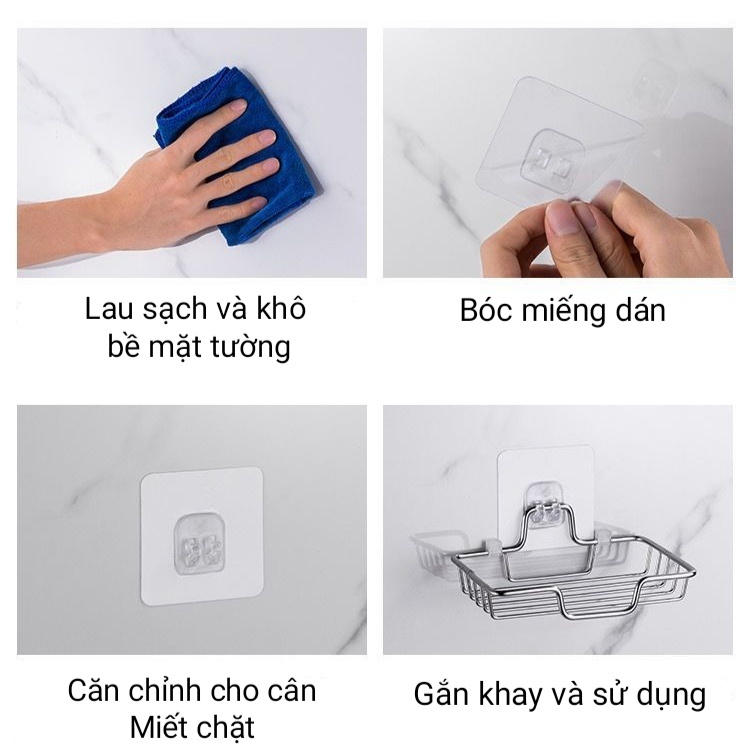 Lau sạch và khô bề mặt tường

Bóc miếng dán

Căn chỉnh cho cân
Miết chặt

Gắn khay và sử dụng