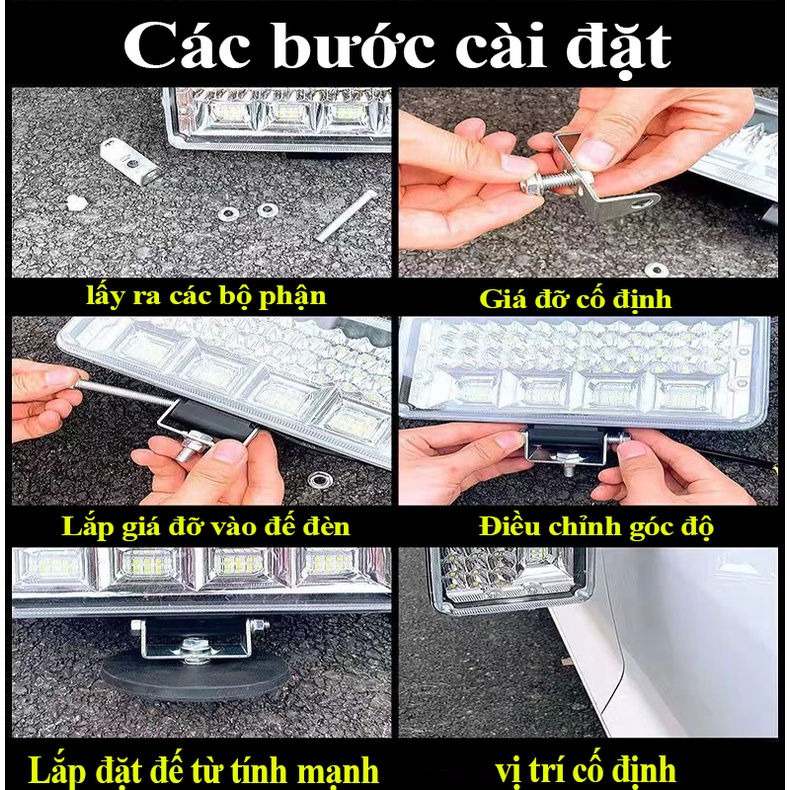 Các bước cài đặt

lấy ra các bộ phận

Giá đỡ cố định

Lắp giá đỡ vào đế đèn

Điều chỉnh góc độ

Lắp đặt đế từ tính mạnh

vị trí cố định