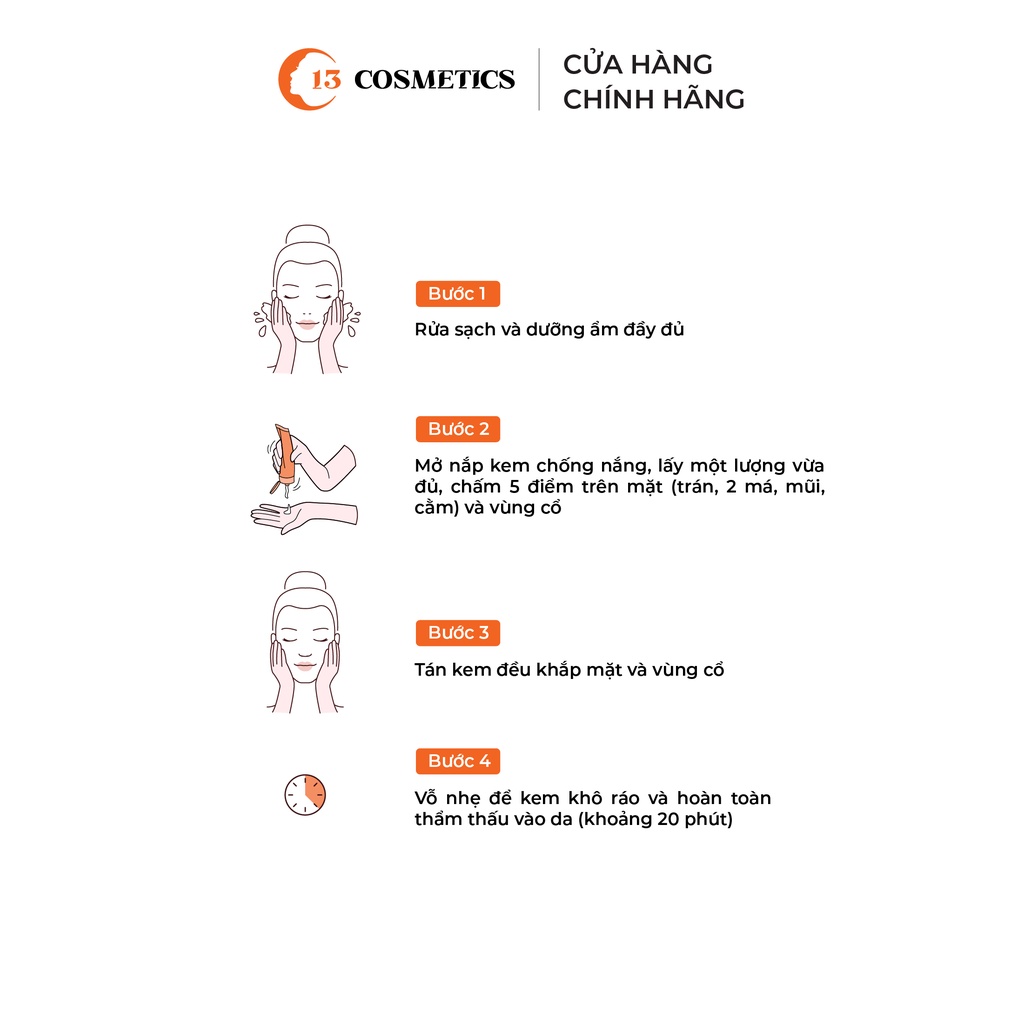 13 COSMETICS

CỬA HÀNG CHÍNH HÃNG

Bước 1

Rửa sạch và dưỡng ẩm đầy đủ

Bước 2

Mở nắp kem chống nắng, lấy một lượng vừa đủ, chấm 5 điểm trên mặt (trán, 2 má, mũi, cằm) và vùng cổ

Bước 3

Tán kem đều khắp mặt và vùng cổ

Bước 4

Vỗ nhẹ để kem khô ráo và hoàn toàn thẩm thấu vào da (khoảng 20 phút)