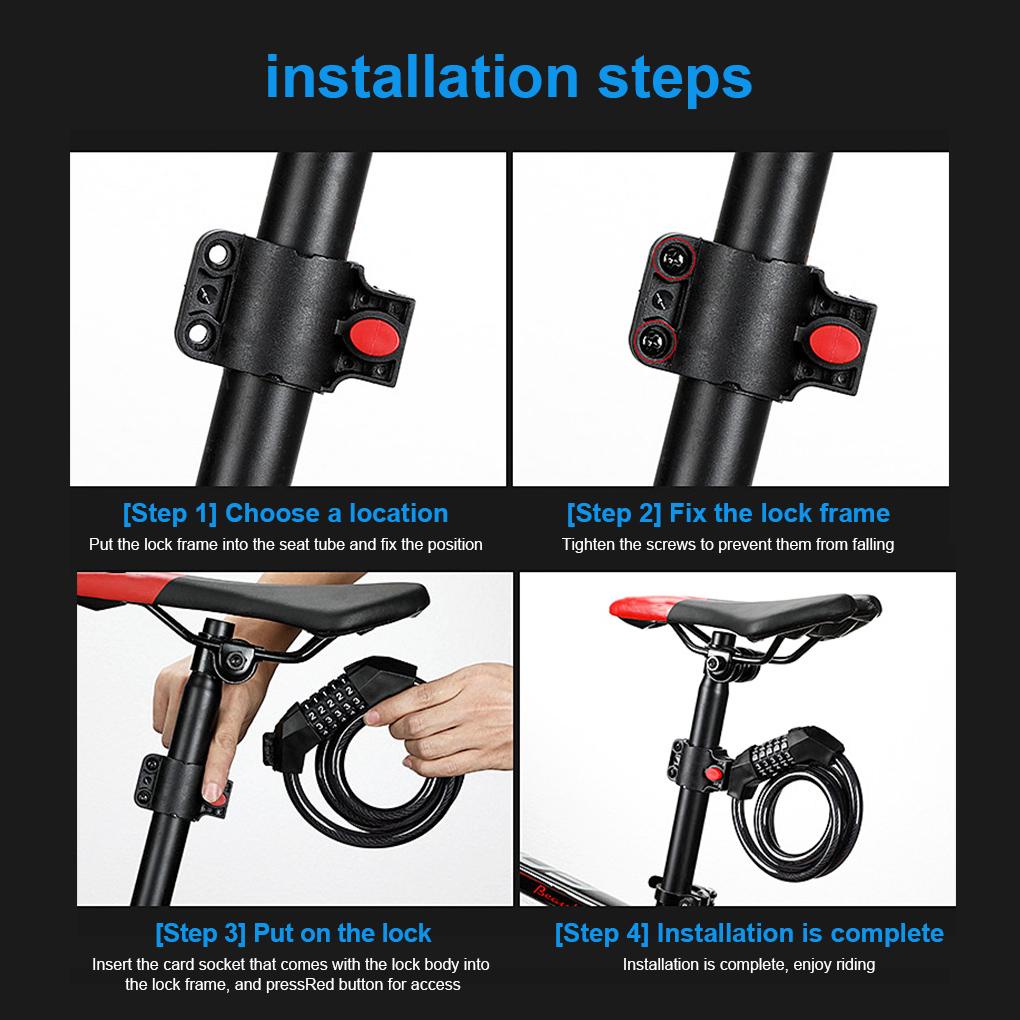 installation steps

[Step 1] Choose a location
Put the lock frame into the seat tube and fix the position

[Step 2] Fix the lock frame
Tighten the screws to prevent them from falling

[Step 3] Put on the lock
Insert the card socket that comes with the lock body into the lock frame, and pressRed button for access

[Step 4] Installation is complete
Installation is complete, enjoy riding