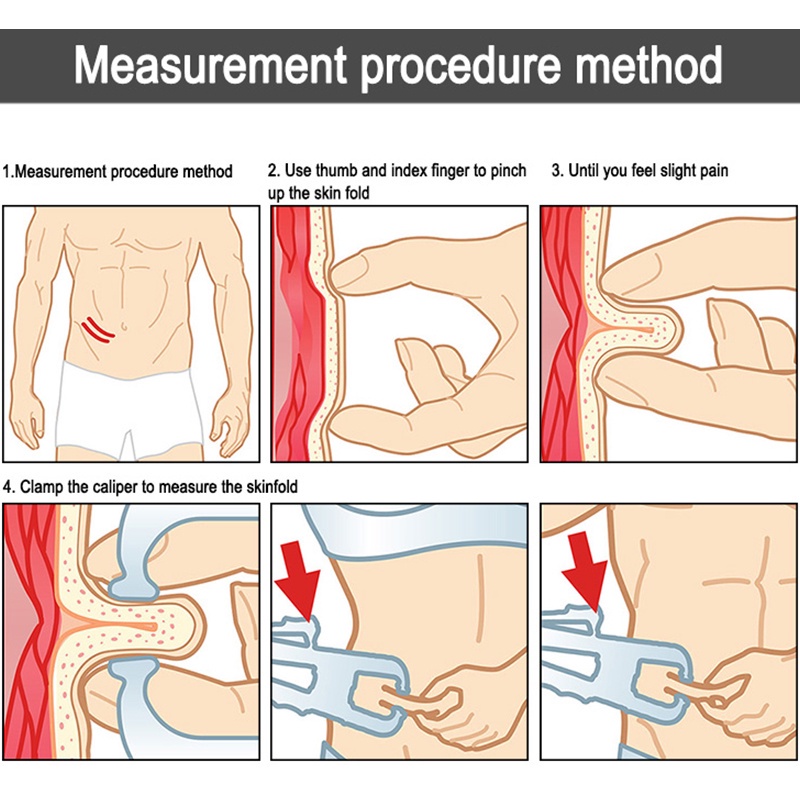 Measurement procedure method

1.Measurement procedure method

2. Use thumb and index finger to pinch up the skin fold

3. Until you feel slight pain

4. Clamp the caliper to measure the skinfold