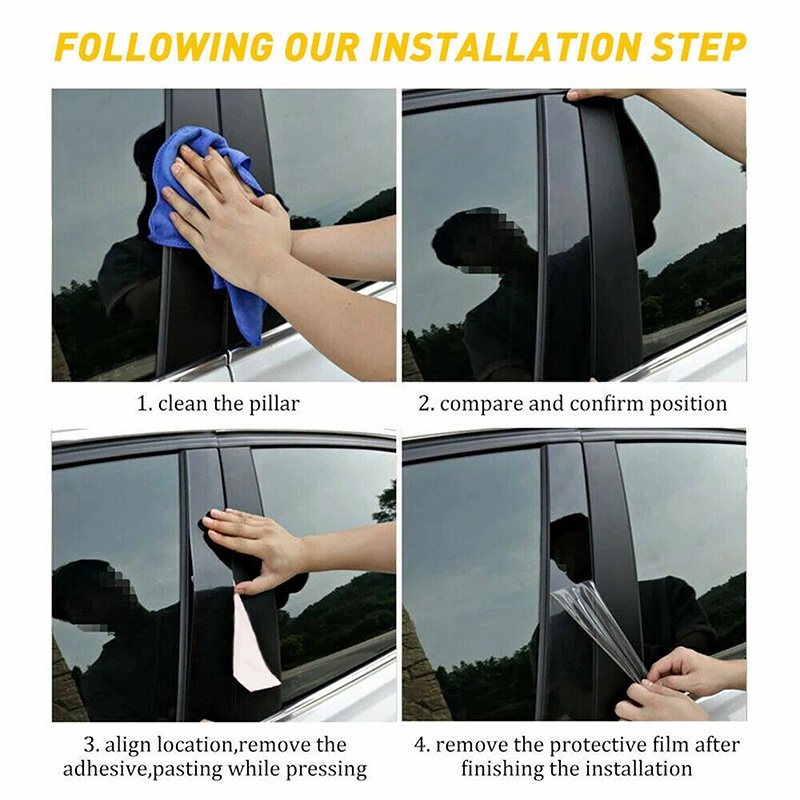 FOLLOWING OUR INSTALLATION STEP

1. clean the pillar

2. compare and confirm position

3. align location,remove the adhesive,pasting while pressing

4. remove the protective film after finishing the installation