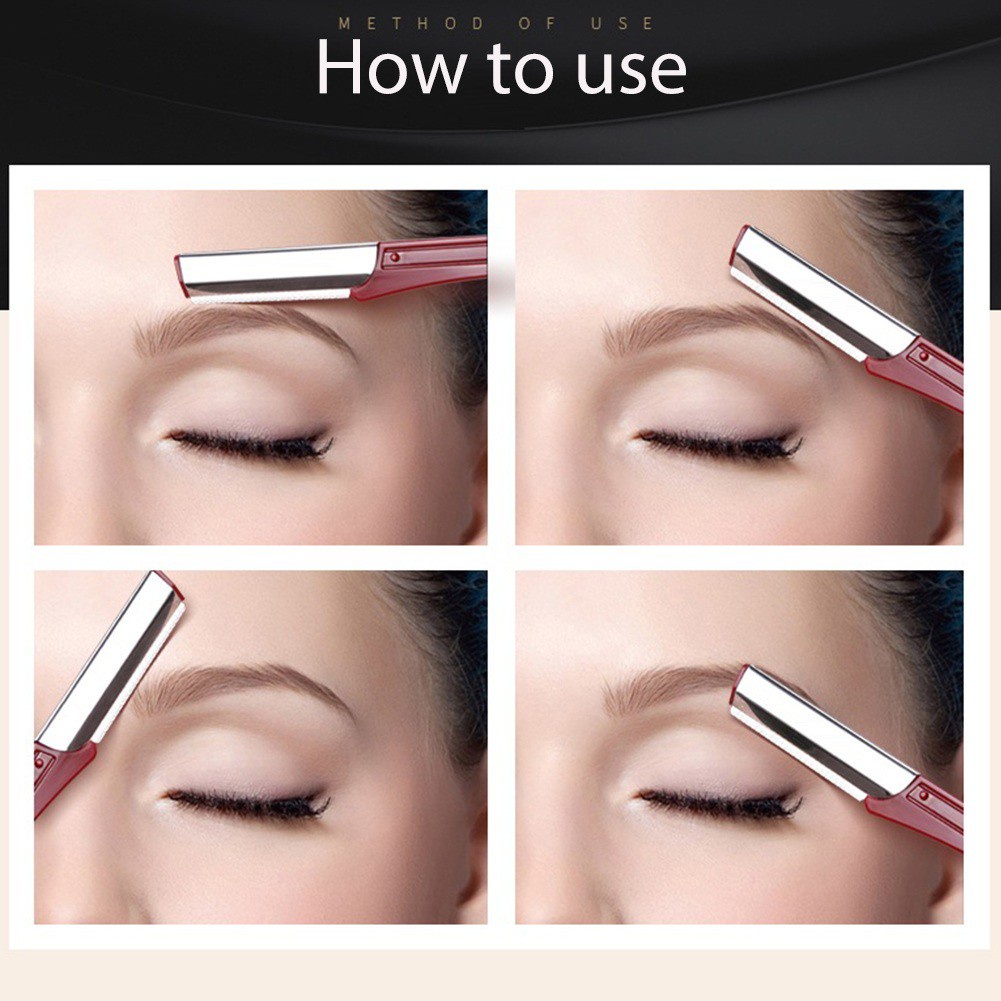 METHOD OF USE
How to use