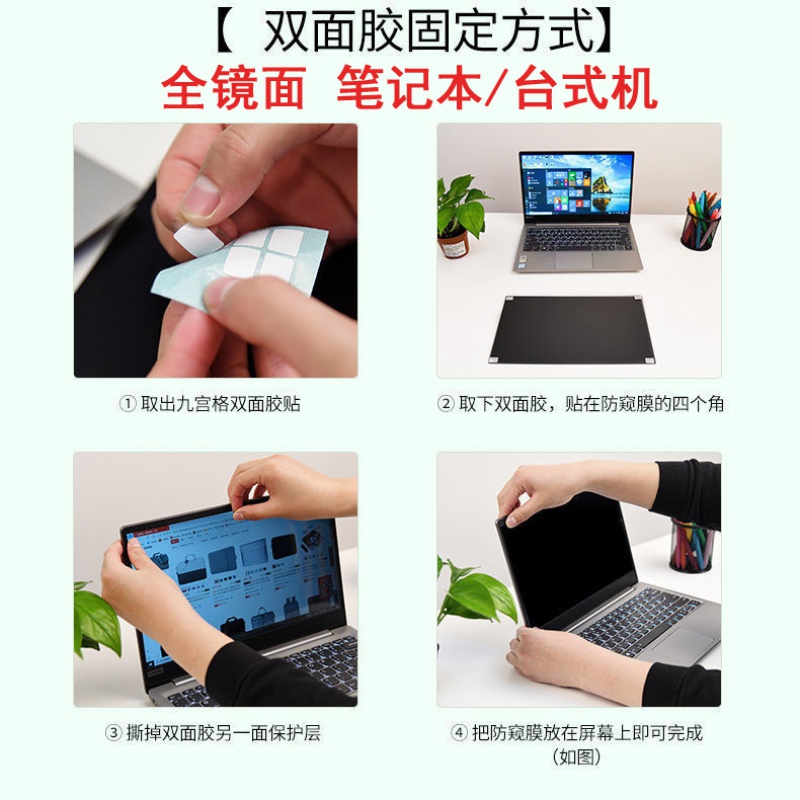 【 双面胶固定方式】
全镜面 笔记本/台式机

① 取出九宫格双面胶贴

② 取下双面胶，贴在防窥膜的四个角

③ 撕掉双面胶另一面保护层

④ 把防窥膜放在屏幕上即可完成（如图）