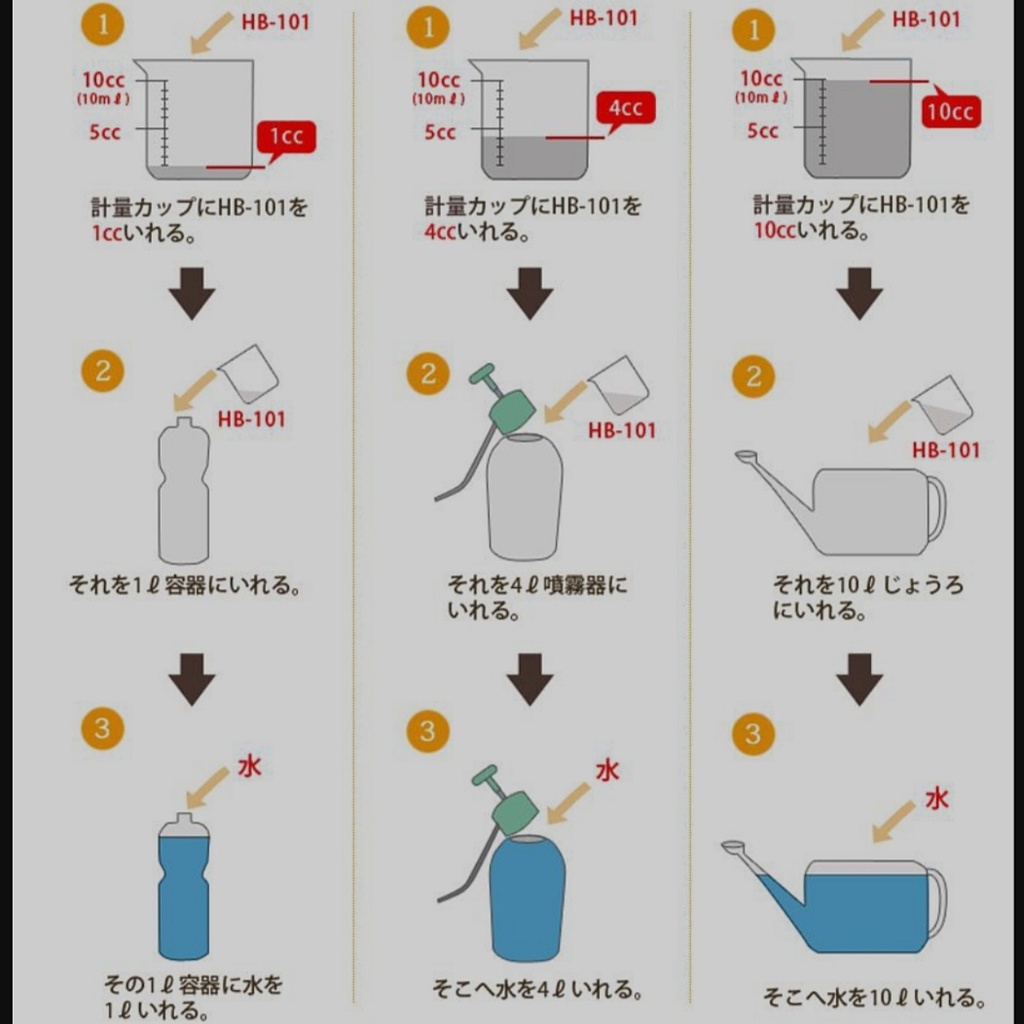 1
HB-101
10cc
(10mℓ)
5cc
1cc
計量カップにHB-101を1ccいれる。

2
HB-101
それを1ℓ容器にいれる。

3
水
その1ℓ容器に水を1ℓいれる。

1
HB-101
10cc
(10mℓ)
5cc
4cc
計量カップにHB-101を4ccいれる。

2
HB-101
それを4ℓ噴霧器にいれる。

3
水
そこへ水を4ℓいれる。

1
HB-101
10cc
(10mℓ)
5cc
10cc
計量カップにHB-101を10ccいれる。

2
HB-101
それを10ℓじょうろにいれる。

3
水
そこへ水を10ℓいれる。