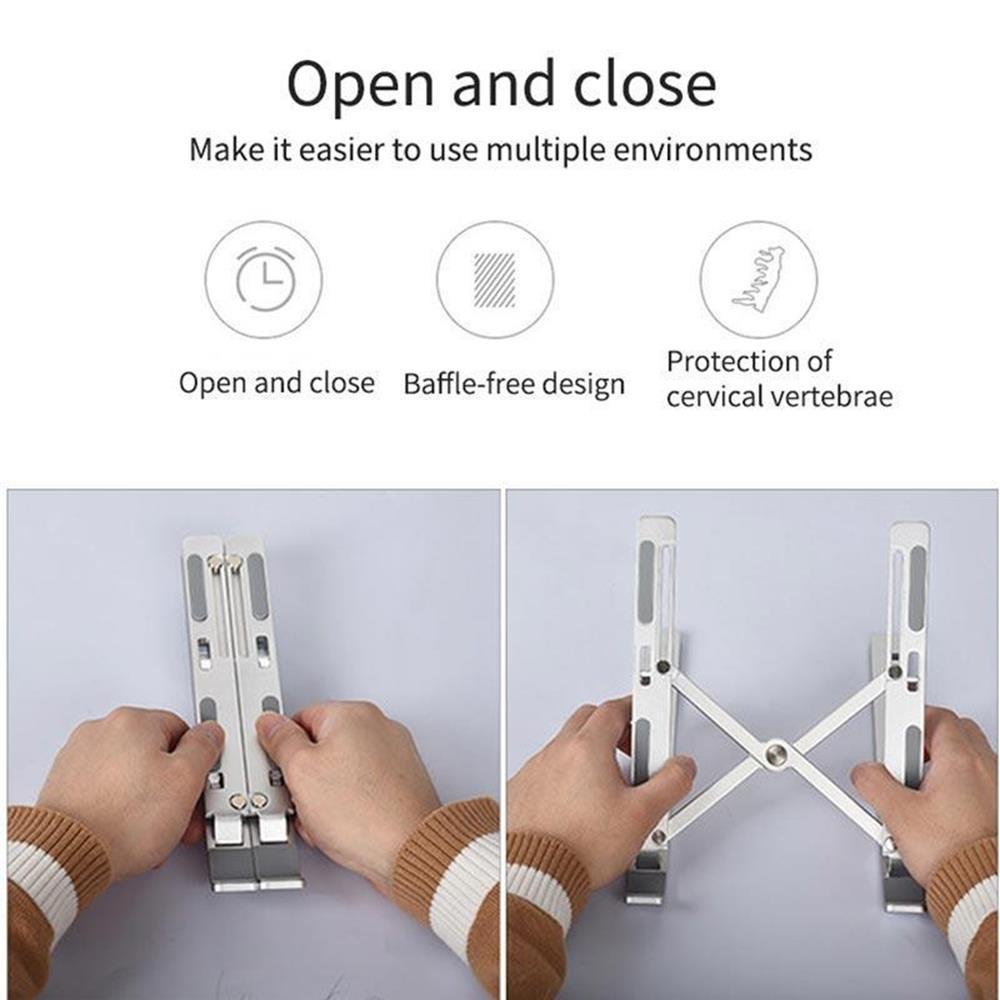 Open and close

Make it easier to use multiple environments

Open and close

Baffle-free design

Protection of cervical vertebrae