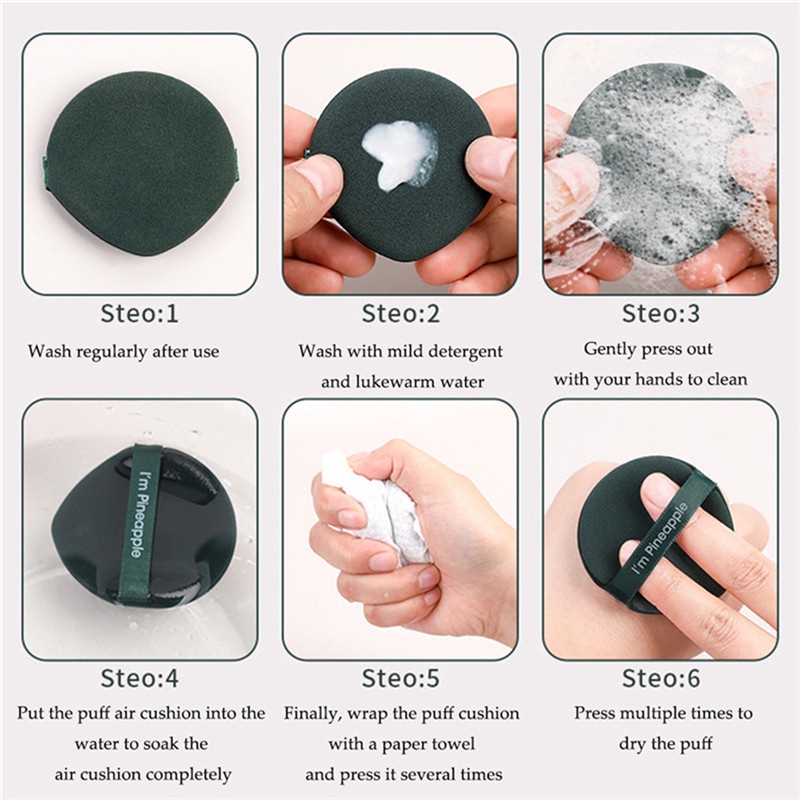 Steo:1
Wash regularly after use

Steo:2
Wash with mild detergent and lukewarm water

Steo:3
Gently press out with your hands to clean

I'm Pineapple

Steo:4
Put the puff air cushion into the water to soak the air cushion completely

Steo:5
Finally, wrap the puff cushion with a paper towel and press it several times

I'm Pineapple

Steo:6
Press multiple times to dry the puff