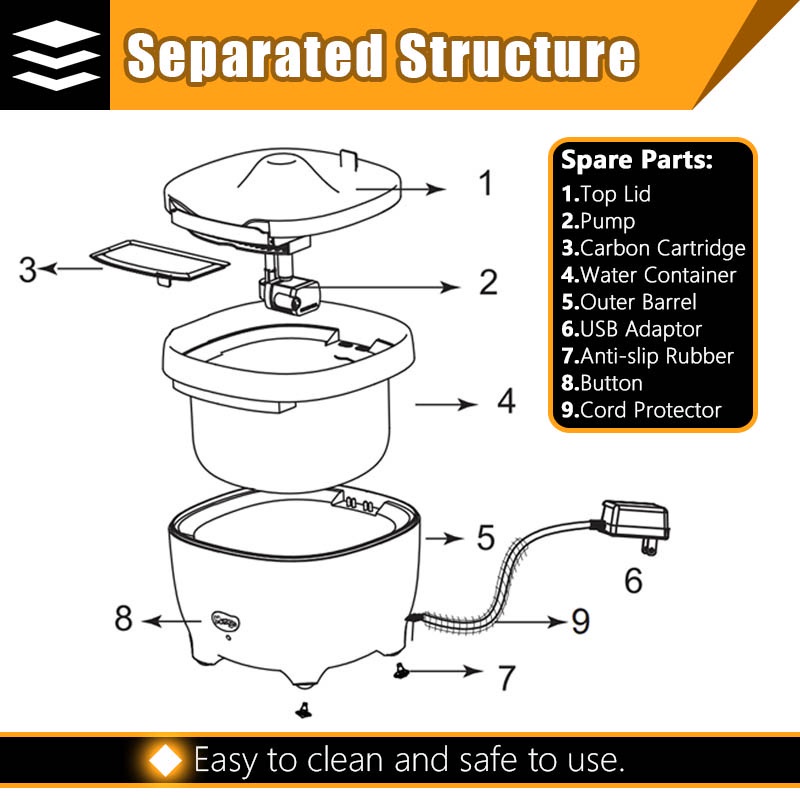 Separated Structure

Spare Parts:
1.Top Lid
2.Pump
3.Carbon Cartridge
4.Water Container
5.Outer Barrel
6.USB Adaptor
7.Anti-slip Rubber
8.Button
9.Cord Protector

1
3
2
4
5
6
8
9
7

Easy to clean and safe to use.