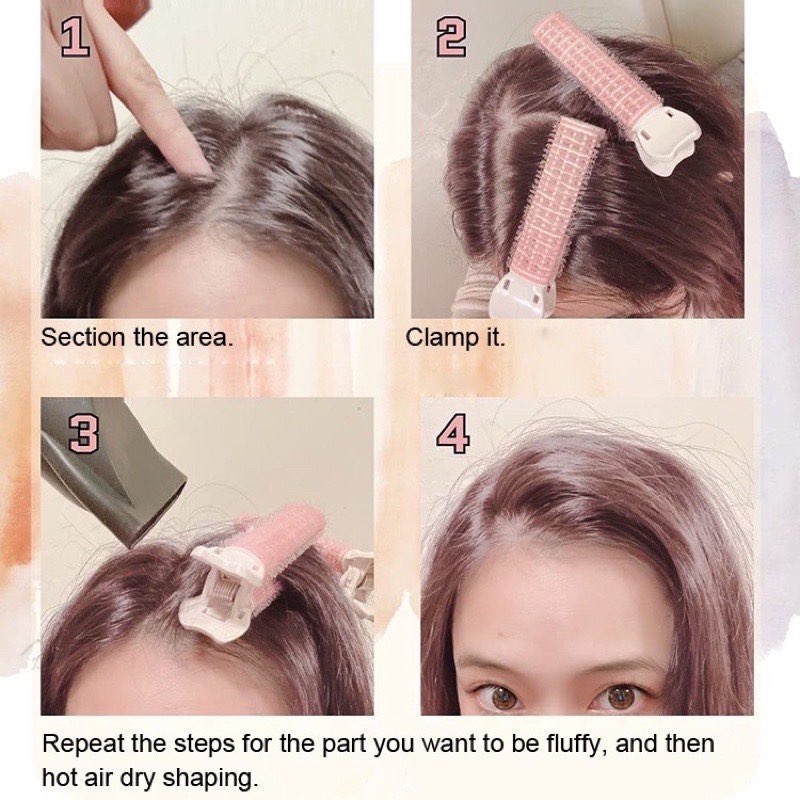 1

2

Section the area.

Clamp it.

3

4

Repeat the steps for the part you want to be fluffy, and then hot air dry shaping.