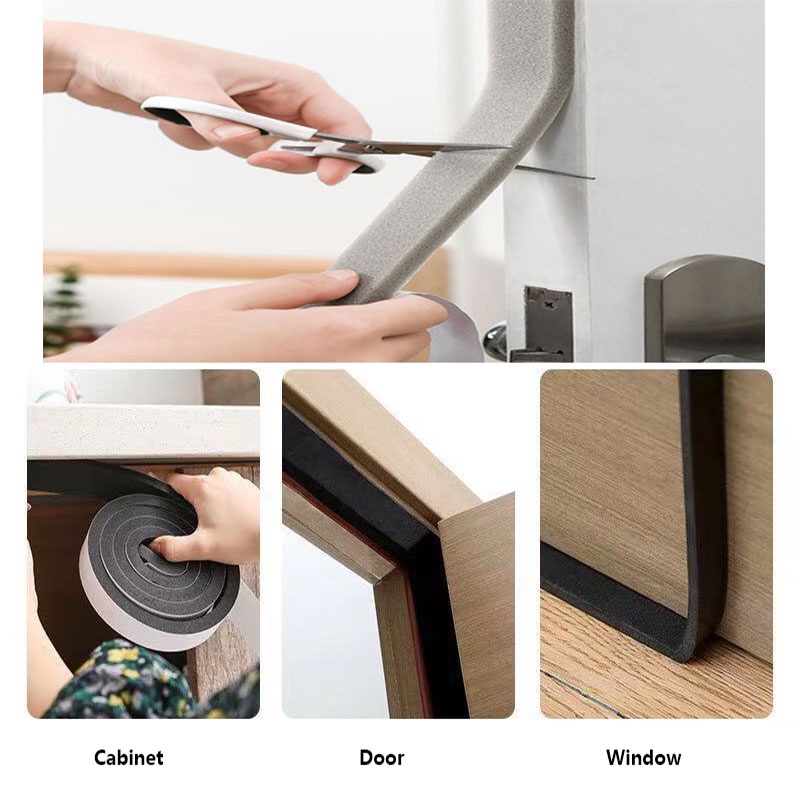 Cabinet

Door

Window