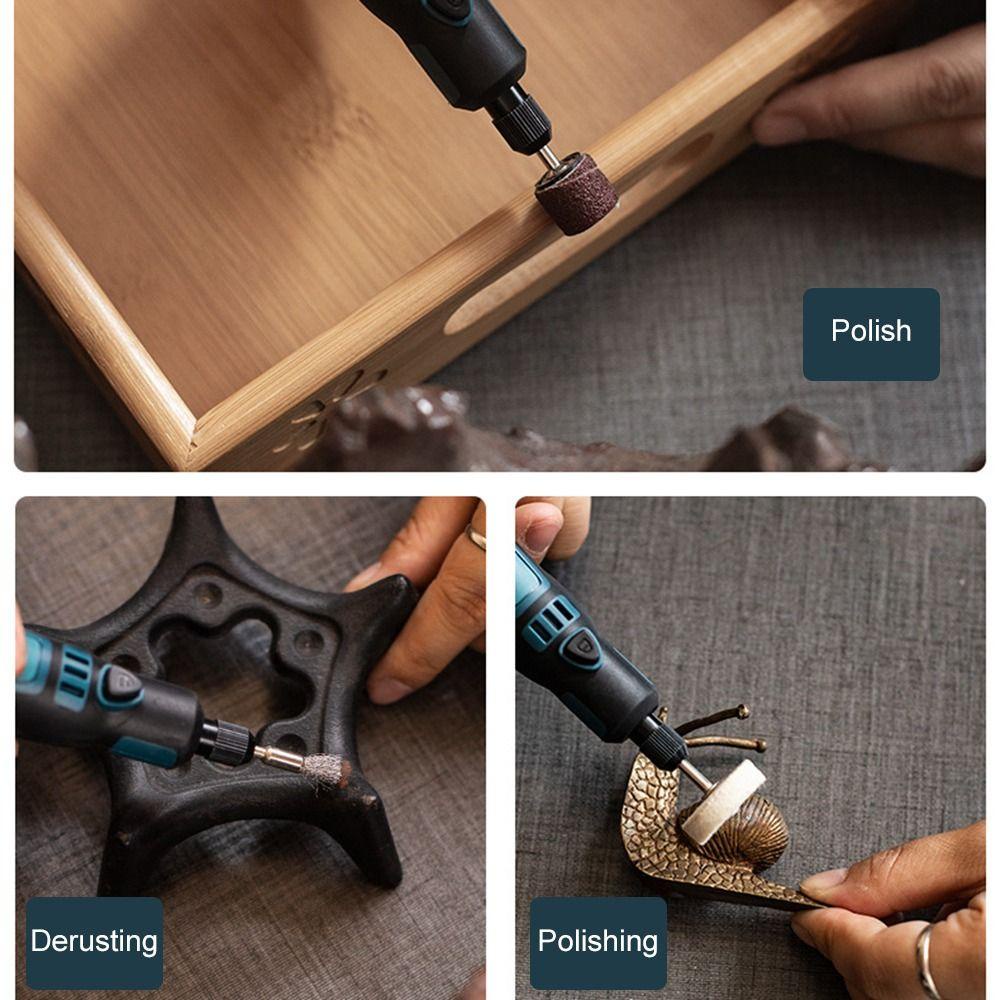 Polish

Derusting

Polishing