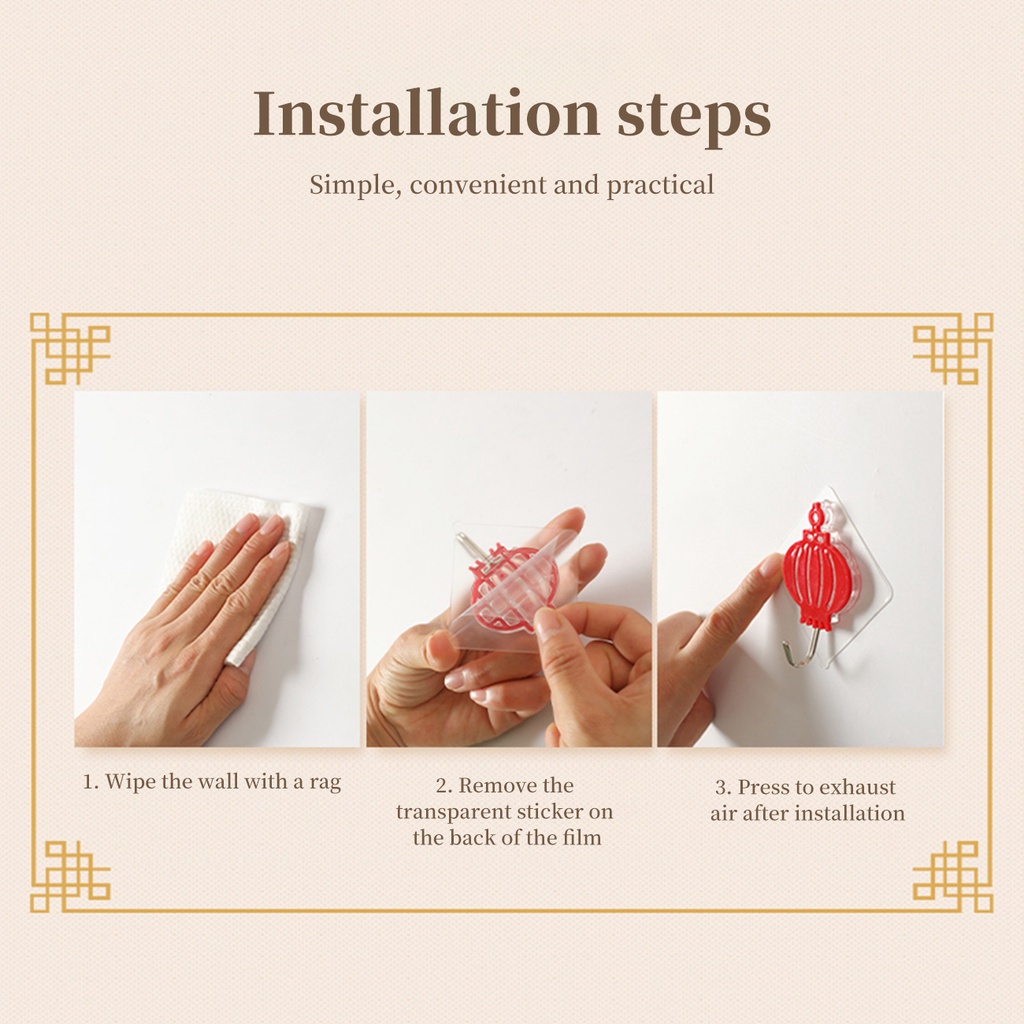 Installation steps

Simple, convenient and practical

1. Wipe the wall with a rag

2. Remove the transparent sticker on the back of the film

3. Press to exhaust air after installation