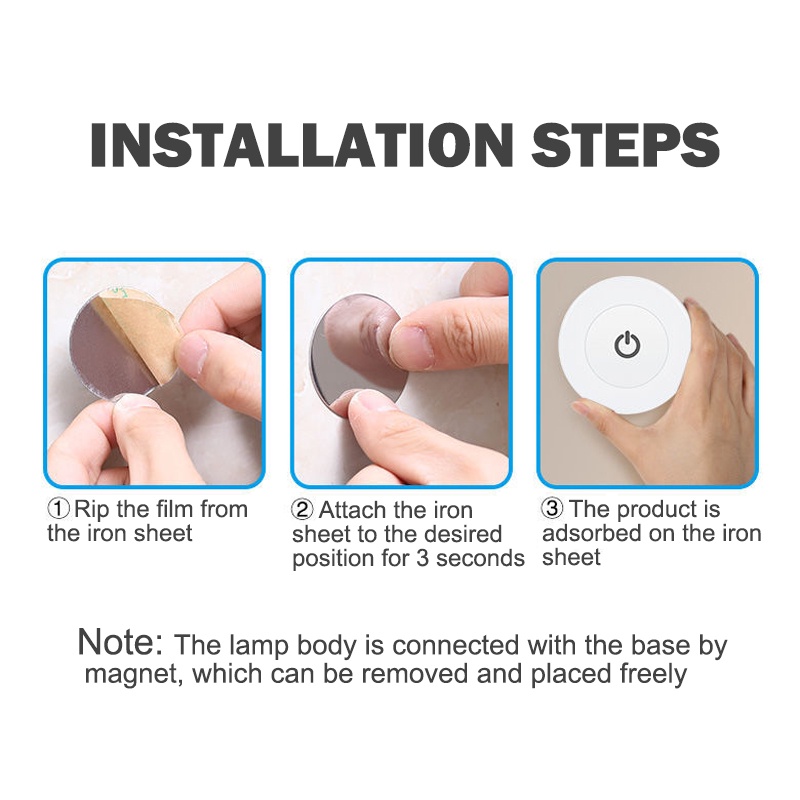 INSTALLATION STEPS

① Rip the film from the iron sheet

② Attach the iron sheet to the desired position for 3 seconds

③ The product is adsorbed on the iron sheet

Note: The lamp body is connected with the base by magnet, which can be removed and placed freely