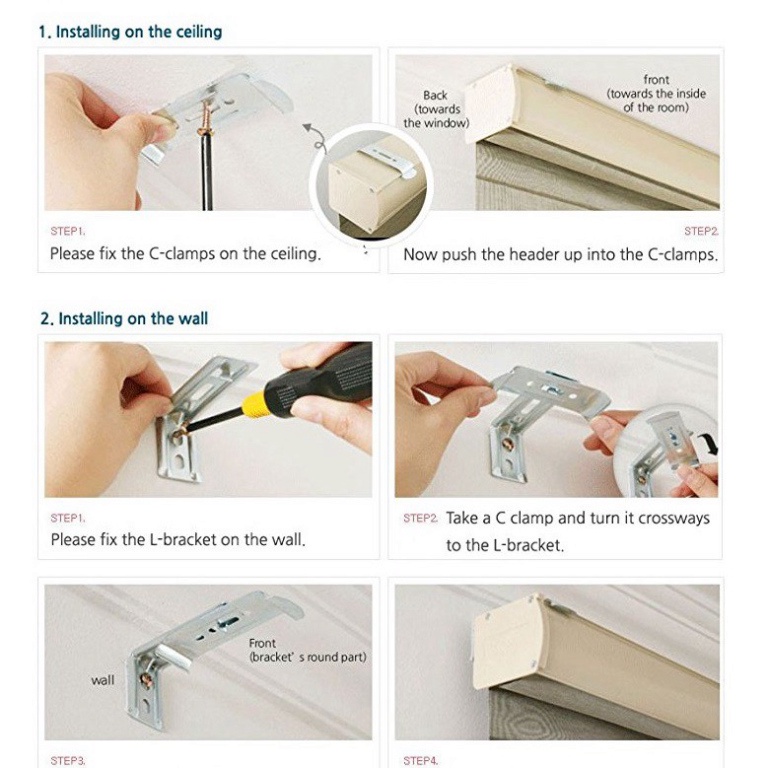 1. Installing on the ceiling

STEP1.
Please fix the C-clamps on the ceiling.

Back (towards the window)

front (towards the inside of the room)

STEP2.
Now push the header up into the C-clamps.

2. Installing on the wall

STEP1.
Please fix the L-bracket on the wall.

STEP2. Take a C clamp and turn it crossways to the L-bracket.

wall

Front (bracket' s round part)

STEP3.

STEP4.