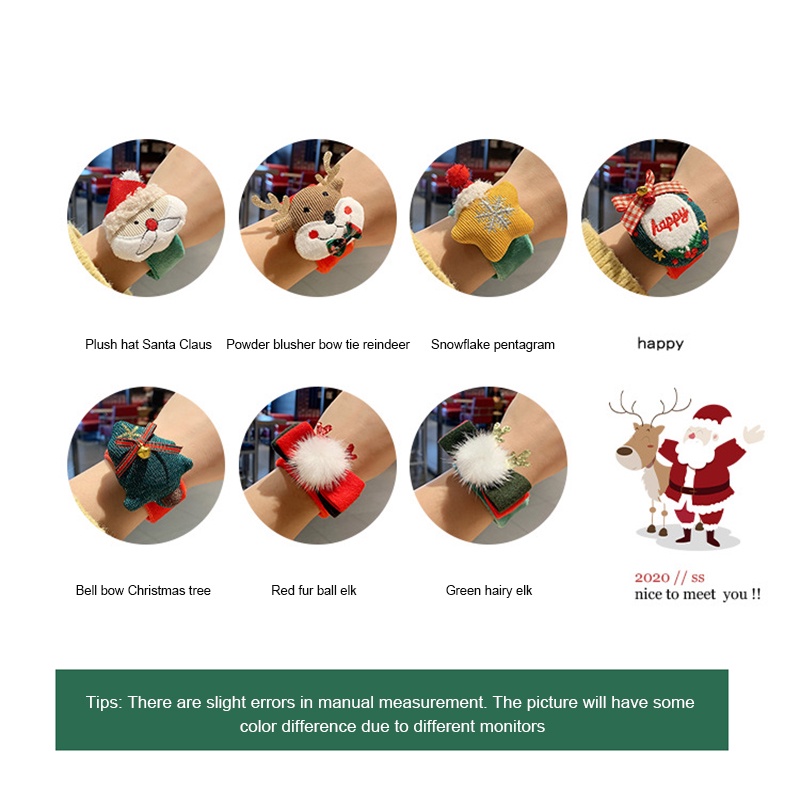 happy

Plush hat Santa Claus

Powder blusher bow tie reindeer

Snowflake pentagram

happy

Bell bow Christmas tree

Red fur ball elk

Green hairy elk

2020 // ss
nice to meet you !!

Tips: There are slight errors in manual measurement. The picture will have some color difference due to different monitors