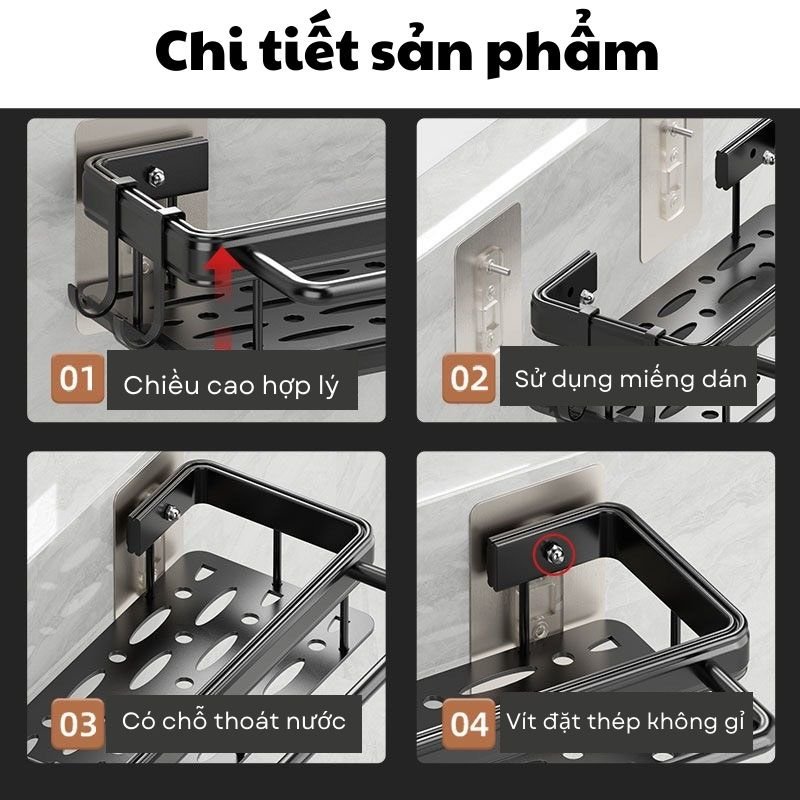 Chi tiết sản phẩm

01 Chiều cao hợp lý

02 Sử dụng miếng dán

03 Có chỗ thoát nước

04 Vít đặt thép không gỉ