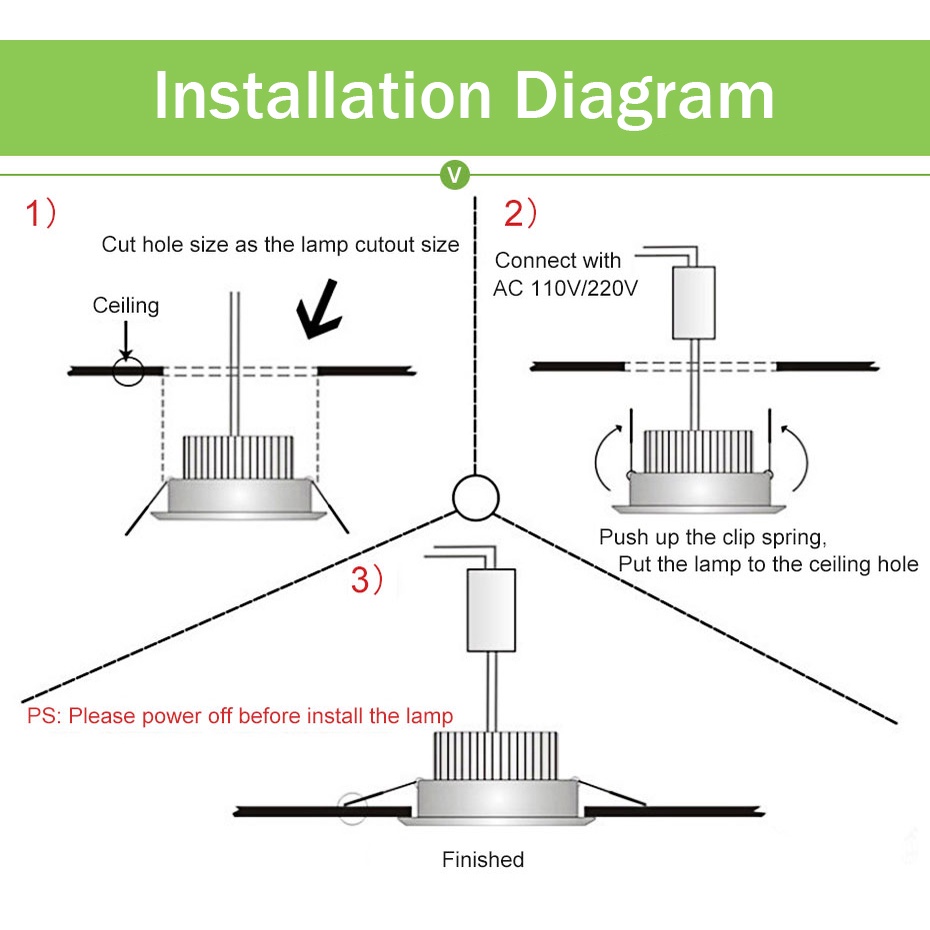 Installation Diagram

V

1)

Cut hole size as the lamp cutout size

Ceiling

2)

Connect with
AC 110V/220V

Push up the clip spring,
Put the lamp to the ceiling hole

3)

PS: Please power off before install the lamp

Finished