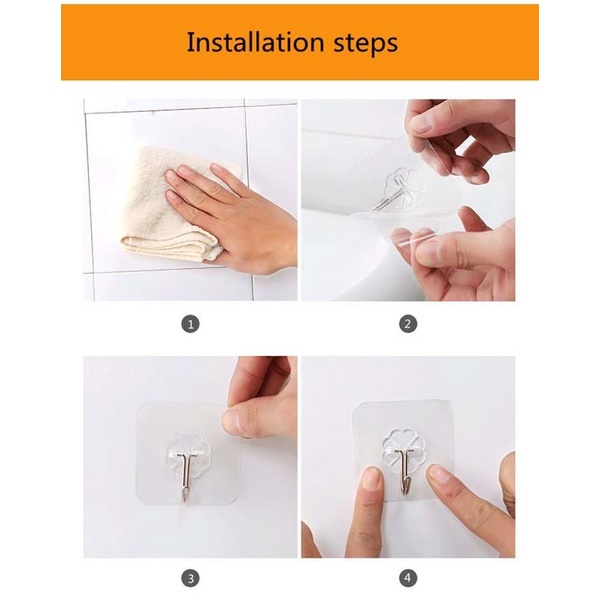 Installation steps

1

2

3

4