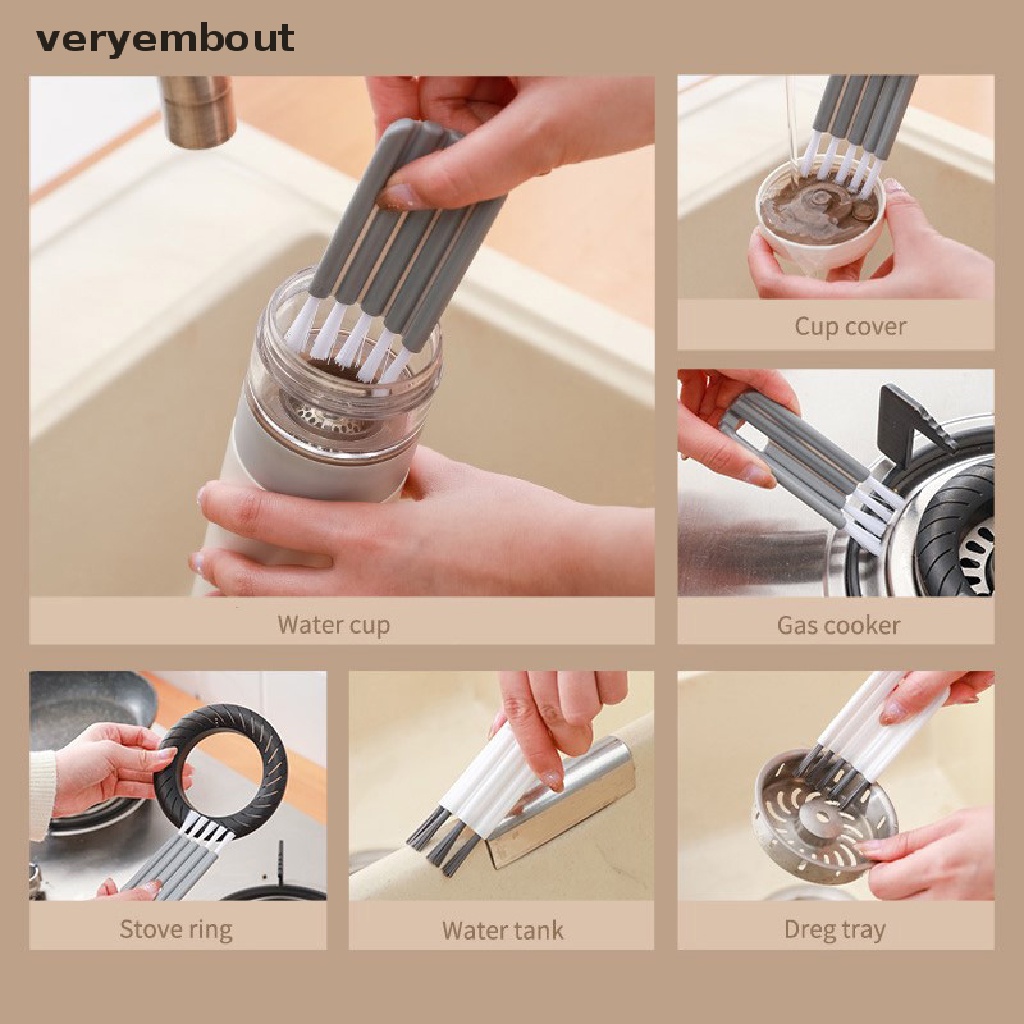 veryembout

Water cup

Cup cover

Gas cooker

Stove ring

Water tank

Dreg tray