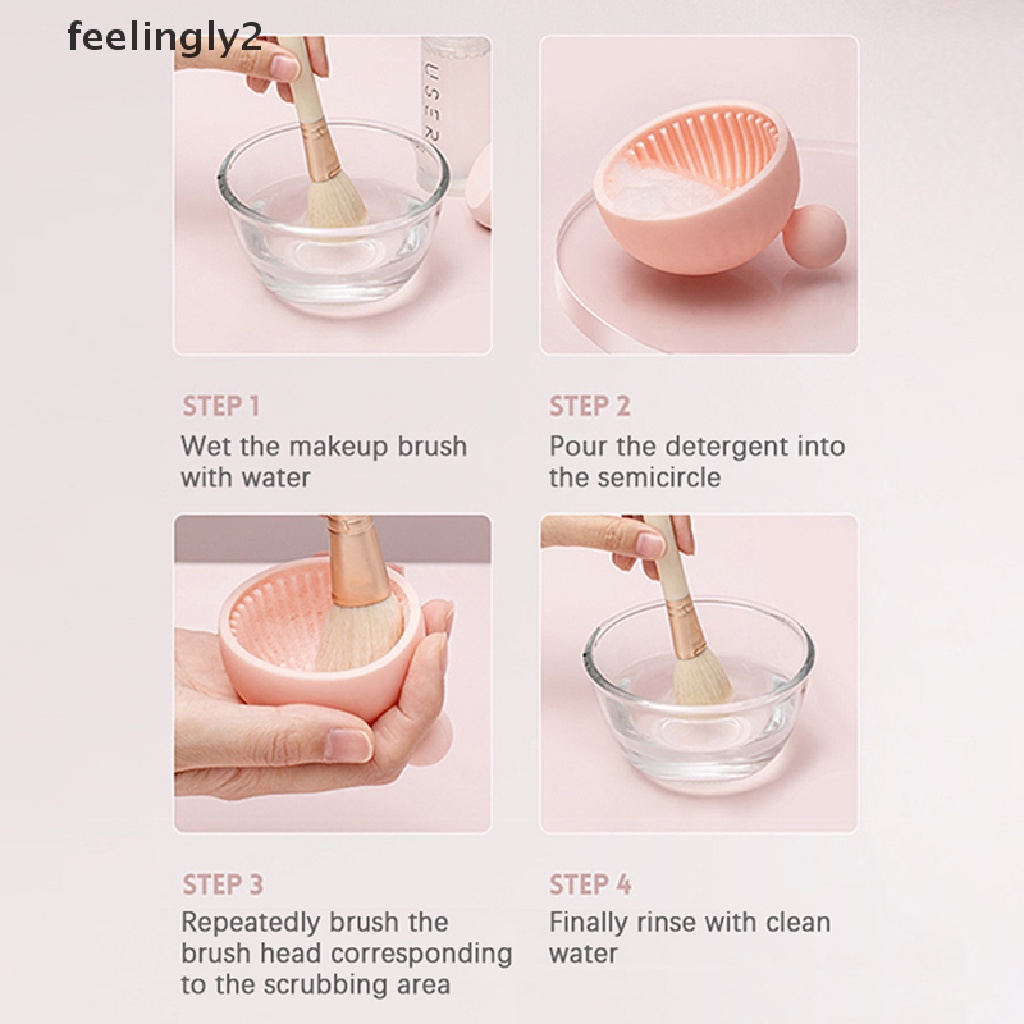 feelingly2

USER

STEP 1
Wet the makeup brush with water

STEP 2
Pour the detergent into the semicircle

STEP 3
Repeatedly brush the brush head corresponding to the scrubbing area

STEP 4
Finally rinse with clean water