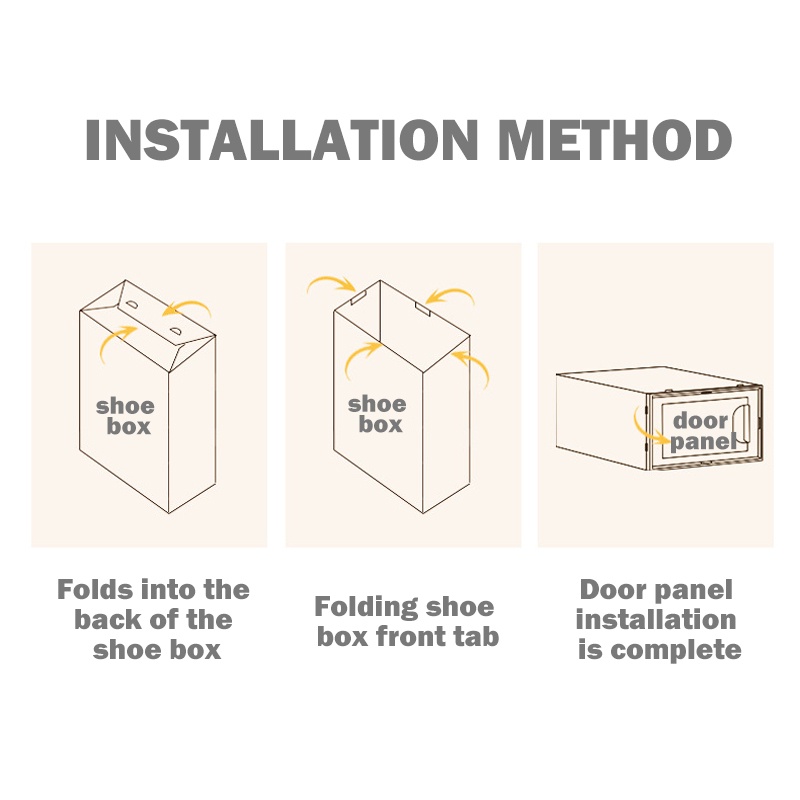 INSTALLATION METHOD

shoe box

shoe box

door panel

Folds into the back of the shoe box

Folding shoe box front tab

Door panel installation is complete