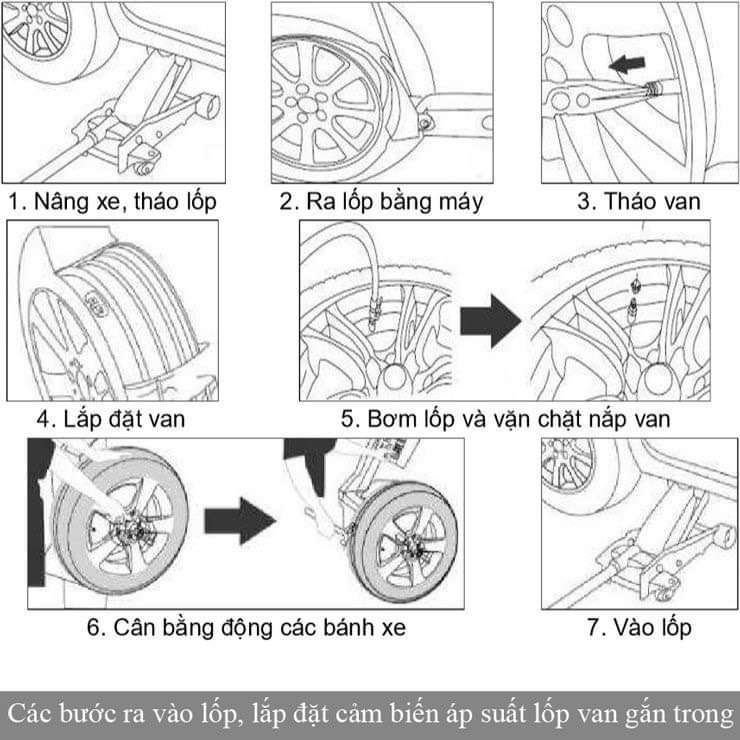 1. Nâng xe, tháo lốp

2. Ra lốp bằng máy

3. Tháo van

4. Lắp đặt van

5. Bơm lốp và vặn chặt nắp van

6. Cân bằng động các bánh xe

7. Vào lốp

Các bước ra vào lốp, lắp đặt cảm biến áp suất lốp van gắn trong