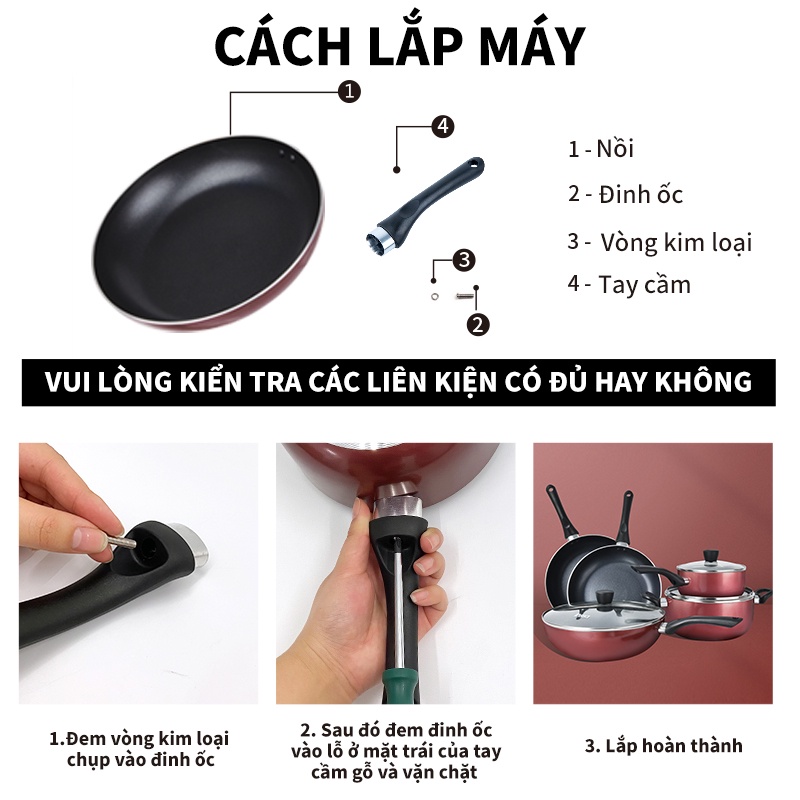 CÁCH LẮP MÁY

1

4

3

2

1 - Nồi
2 - Đinh ốc
3 - Vòng kim loại
4 - Tay cầm

VUI LÒNG KIỂN TRA CÁC LIÊN KIỆN CÓ ĐỦ HAY KHÔNG

1.Đem vòng kim loại chụp vào đinh ốc

2. Sau đó đem đinh ốc vào lỗ ở mặt trái của tay cầm gỗ và vặn chặt

3. Lắp hoàn thành