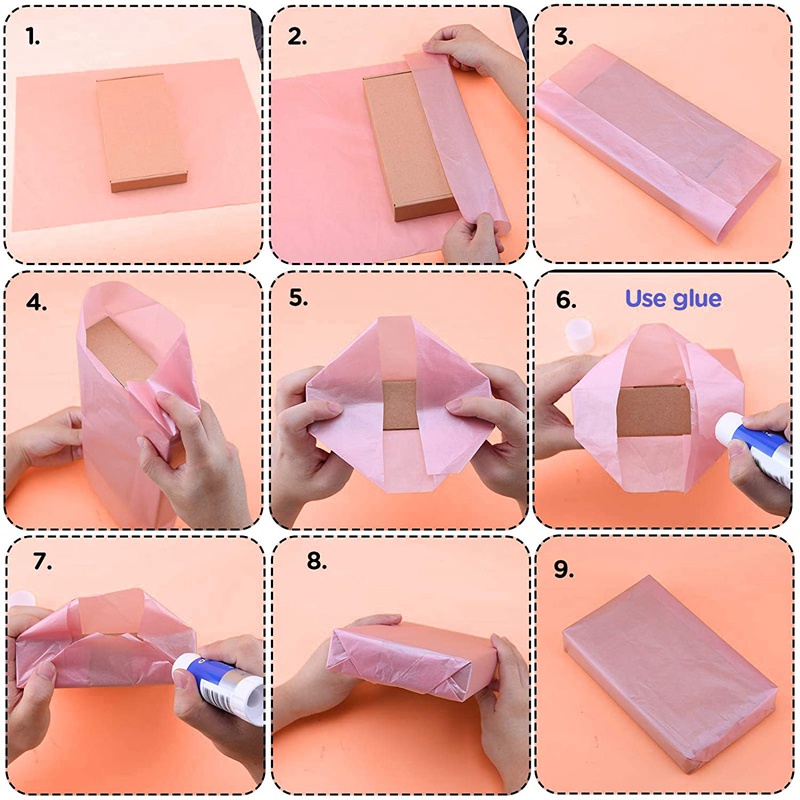 1.

2.

3.

4.

5.

6. Use glue

7.

8.

9.