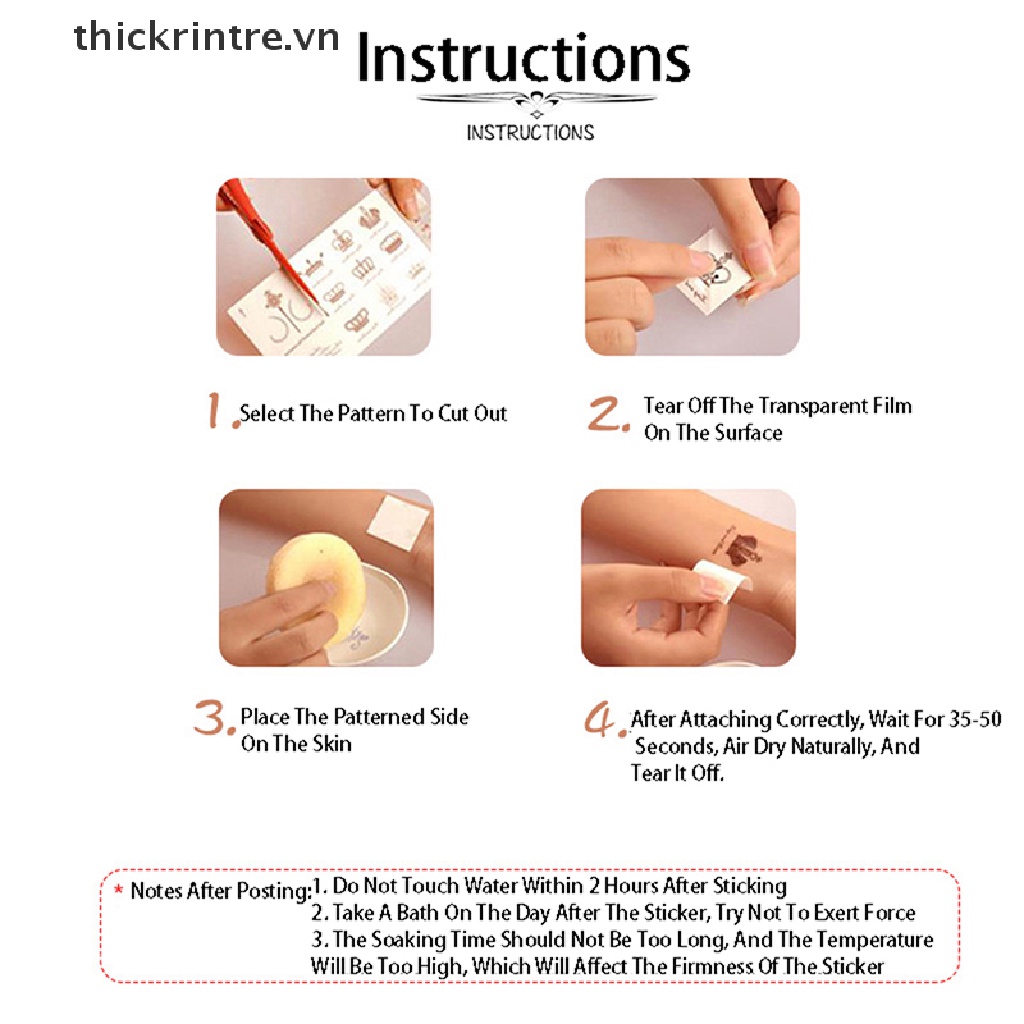 thickrintre.vn

Instructions

INSTRUCTIONS

1. Select The Pattern To Cut Out

2. Tear Off The Transparent Film On The Surface

3. Place The Patterned Side On The Skin

4. After Attaching Correctly, Wait For 35-50 Seconds, Air Dry Naturally, And Tear It Off.

* Notes After Posting: 1. Do Not Touch Water Within 2 Hours After Sticking
2. Take A Bath On The Day After The Sticker, Try Not To Exert Force
3. The Soaking Time Should Not Be Too Long, And The Temperature Will Be Too High, Which Will Affect The Firmness Of The Sticker