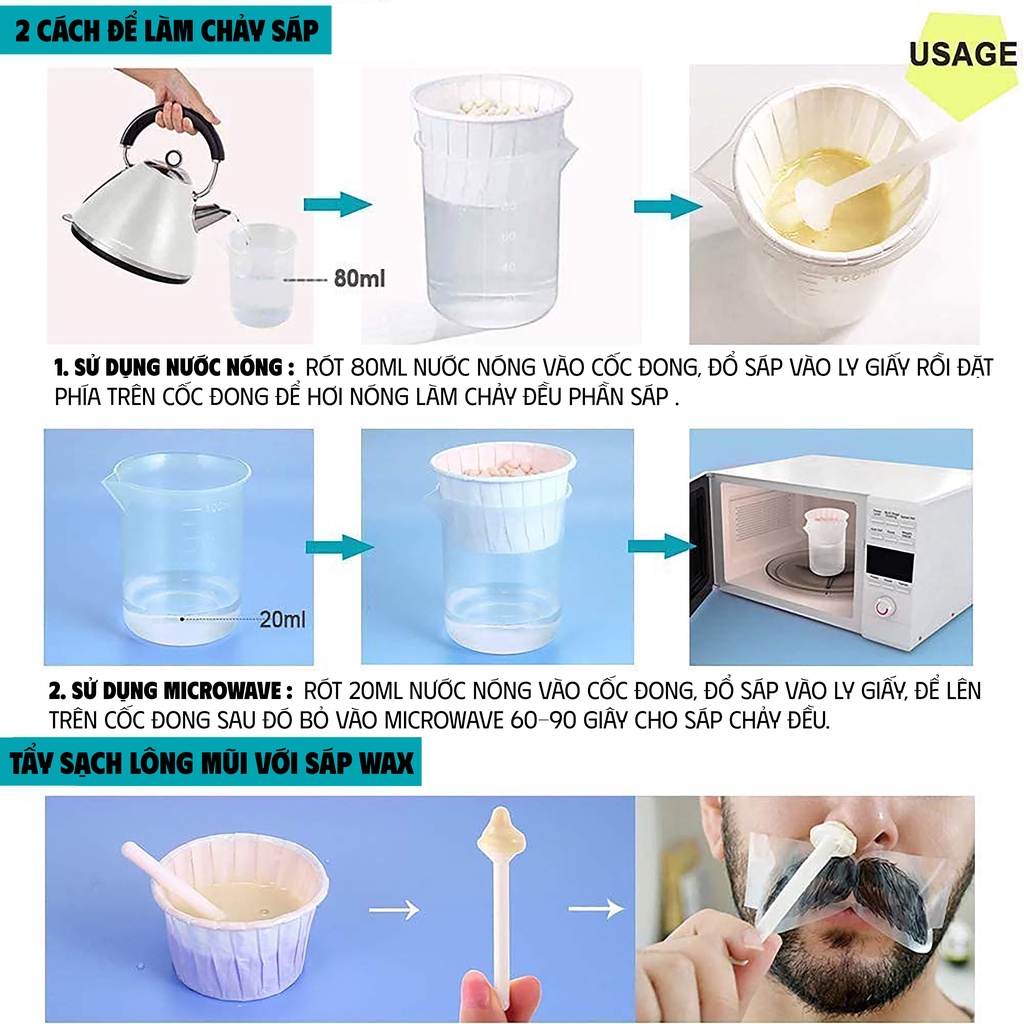 2 CÁCH ĐỂ LÀM CHẢY SÁP

USAGE

80ml

1. SỬ DỤNG NƯỚC NÓNG : RÓT 80ML NƯỚC NÓNG VÀO CỐC ĐONG, ĐỔ SÁP VÀO LY GIẤY RỒI ĐẶT PHÍA TRÊN CỐC ĐONG ĐỂ HƠI NÓNG LÀM CHẢY ĐỀU PHẦN SÁP .

20ml

2. SỬ DỤNG MICROWAVE : RÓT 20ML NƯỚC NÓNG VÀO CỐC ĐONG, ĐỔ SÁP VÀO LY GIẤY, ĐỂ LÊN TRÊN CỐC ĐONG SAU ĐÓ BỎ VÀO MICROWAVE 60-90 GIÂY CHO SÁP CHẢY ĐỀU.

TẨY SẠCH LÔNG MŨI VỚI SÁP WAX