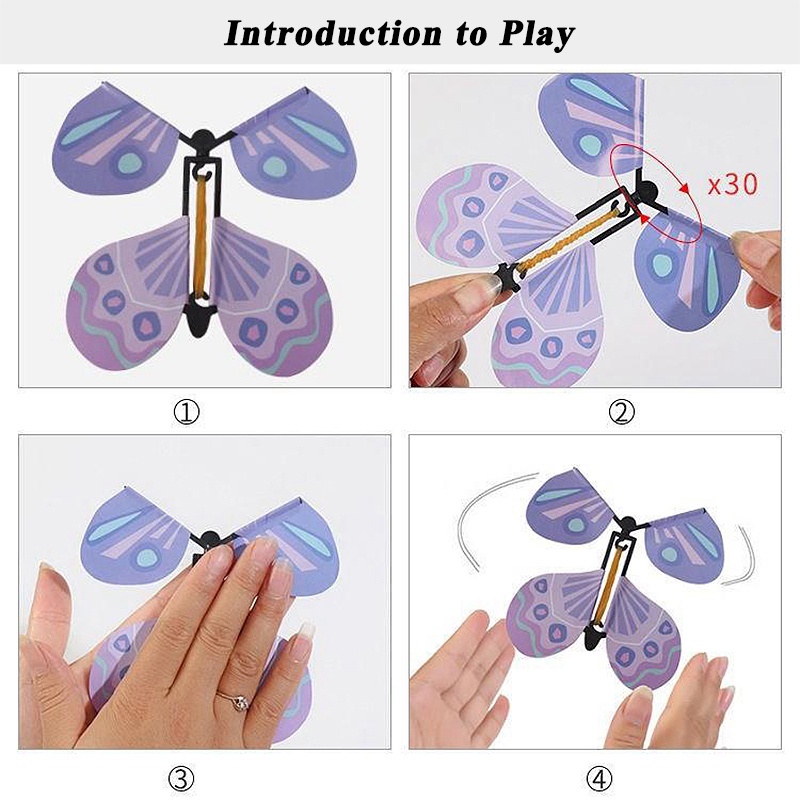 Introduction to Play

x30

①

②

③

④