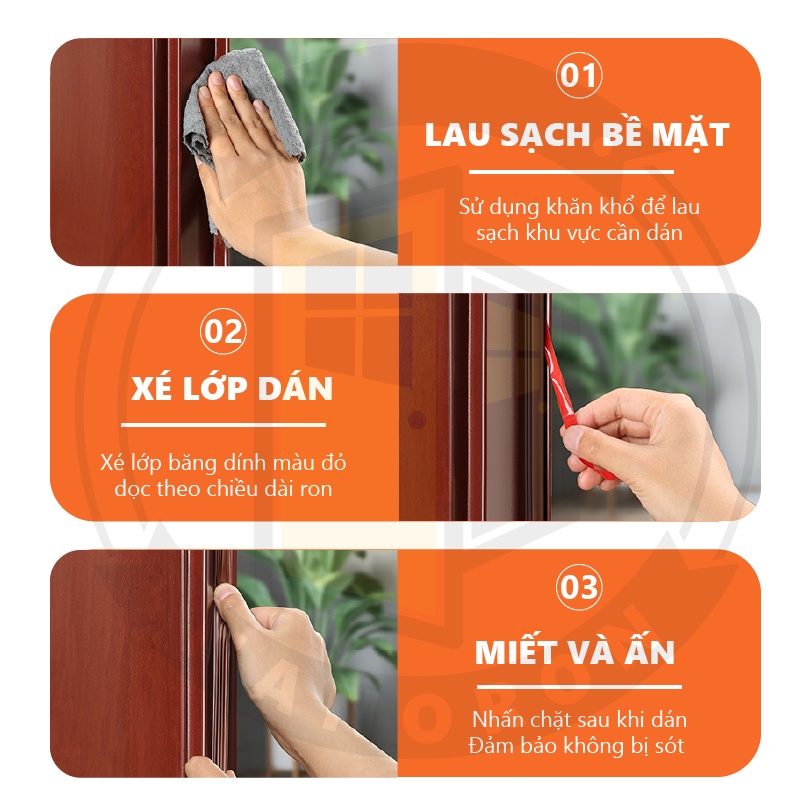 01

LAU SẠCH BỀ MẶT

Sử dụng khăn khổ để lau sạch khu vực cần dán

02

XÉ LỚP DÁN

Xé lớp băng dính màu đỏ dọc theo chiều dài ron

03

MIẾT VÀ ẤN

Nhấn chặt sau khi dán
Đảm bảo không bị sót