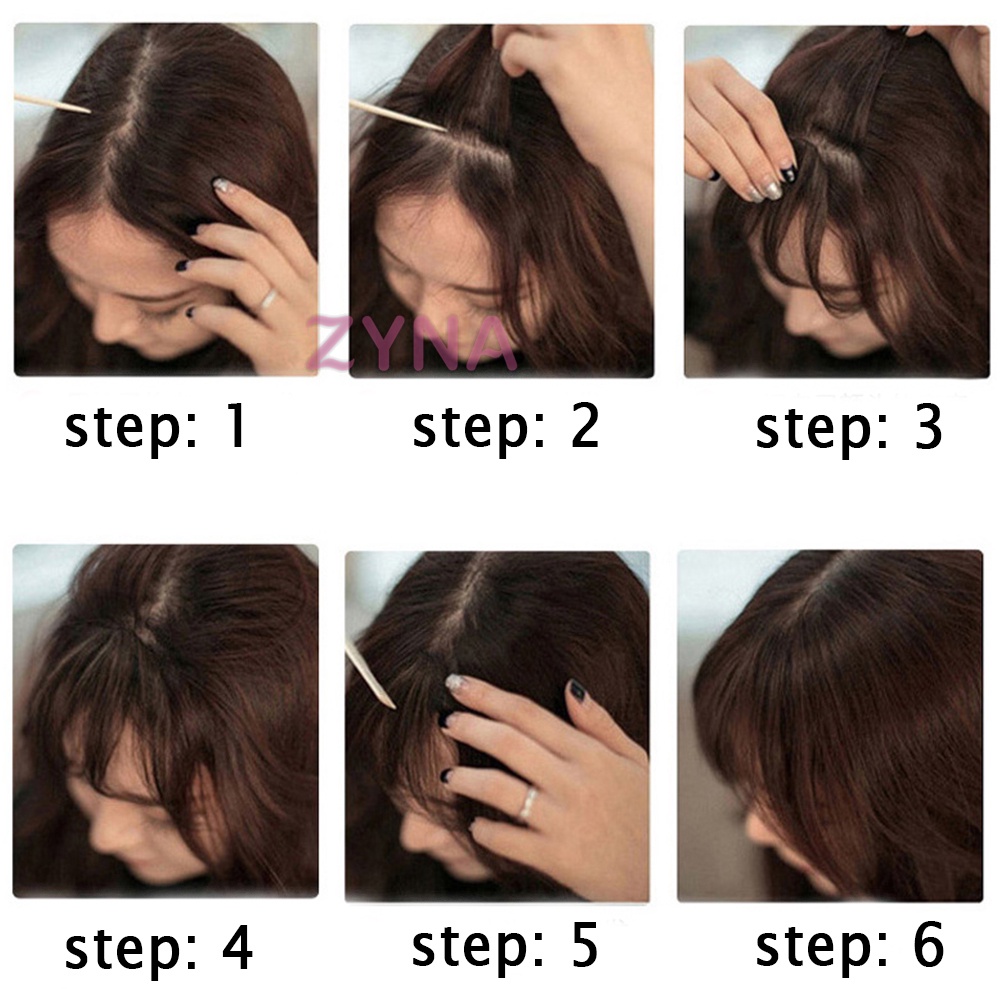 ZYNA

step: 1

step: 2

step: 3

step: 4

step: 5

step: 6