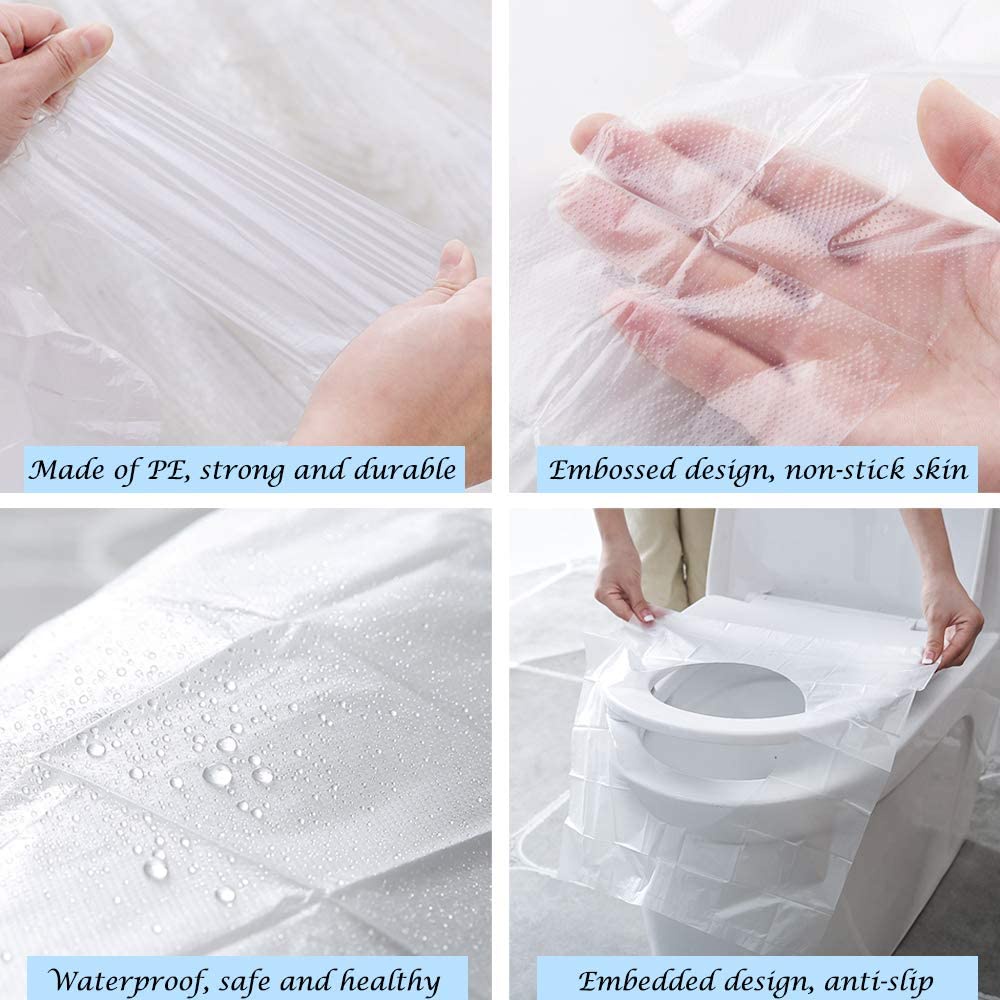 Made of PE, strong and durable

Embossed design, non-stick skin

Waterproof, safe and healthy

Embedded design, anti-slip