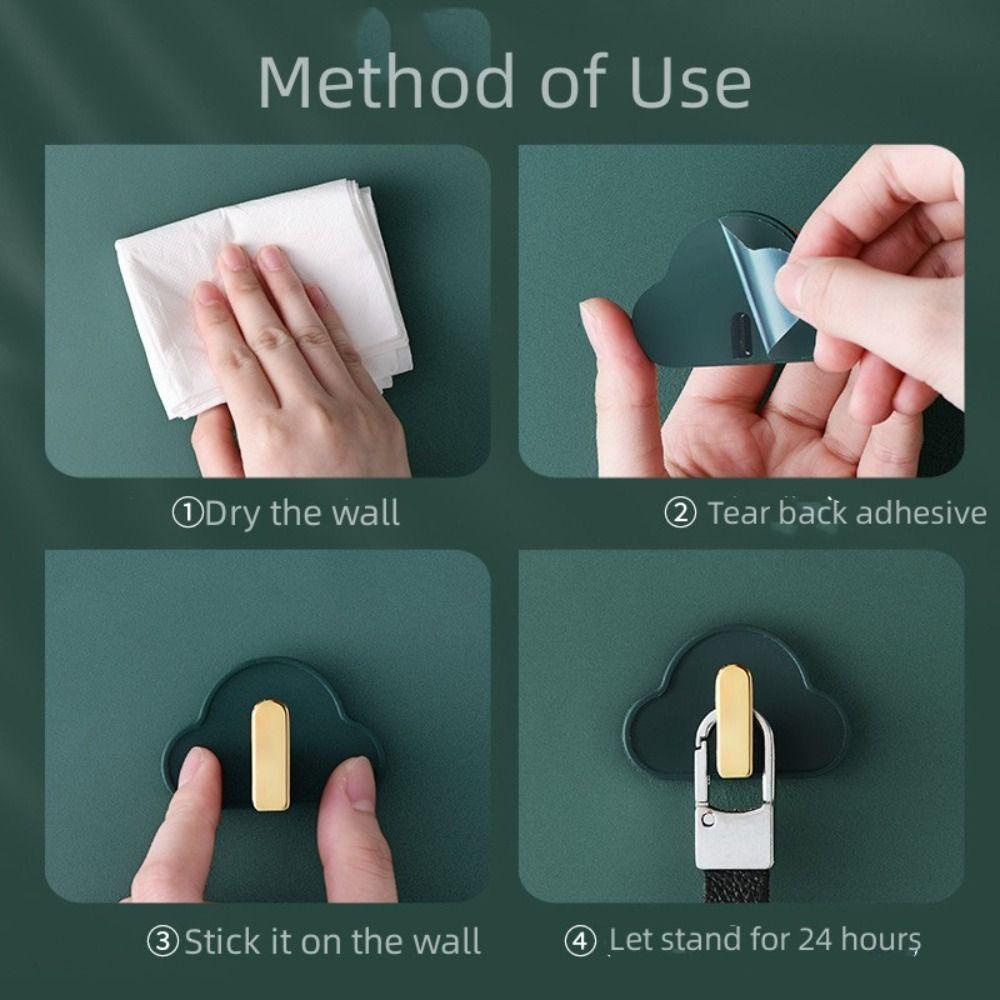 Method of Use

①Dry the wall

② Tear back adhesive

③Stick it on the wall

④ Let stand for 24 hours