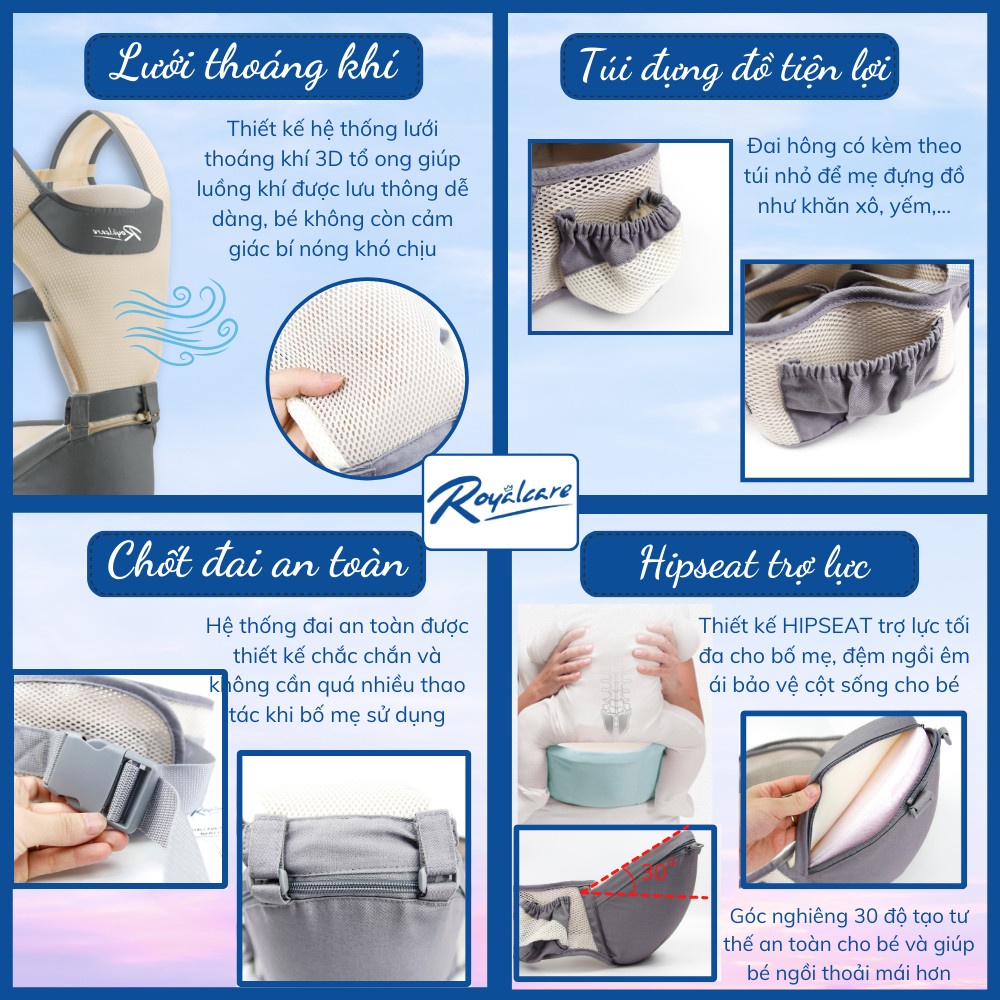 Lưới thoáng khí

Thiết kế hệ thống lưới thoáng khí 3D tổ ong giúp luồng khí được lưu thông dễ dàng, bé không còn cảm giác bí nóng khó chịu

Royalcare

Túi đựng đồ tiện lợi

Đai hông có kèm theo túi nhỏ để mẹ đựng đồ như khăn xô, yếm,...

Royalcare

Chốt đai an toàn

Hệ thống đai an toàn được thiết kế chắc chắn và không cần quá nhiều thao tác khi bố mẹ sử dụng

Hipseat trợ lực

Thiết kế HIPSEAT trợ lực tối đa cho bố mẹ, đệm ngồi êm ái bảo vệ cột sống cho bé

30°

Góc nghiêng 30 độ tạo tư thế an toàn cho bé và giúp bé ngồi thoải mái hơn