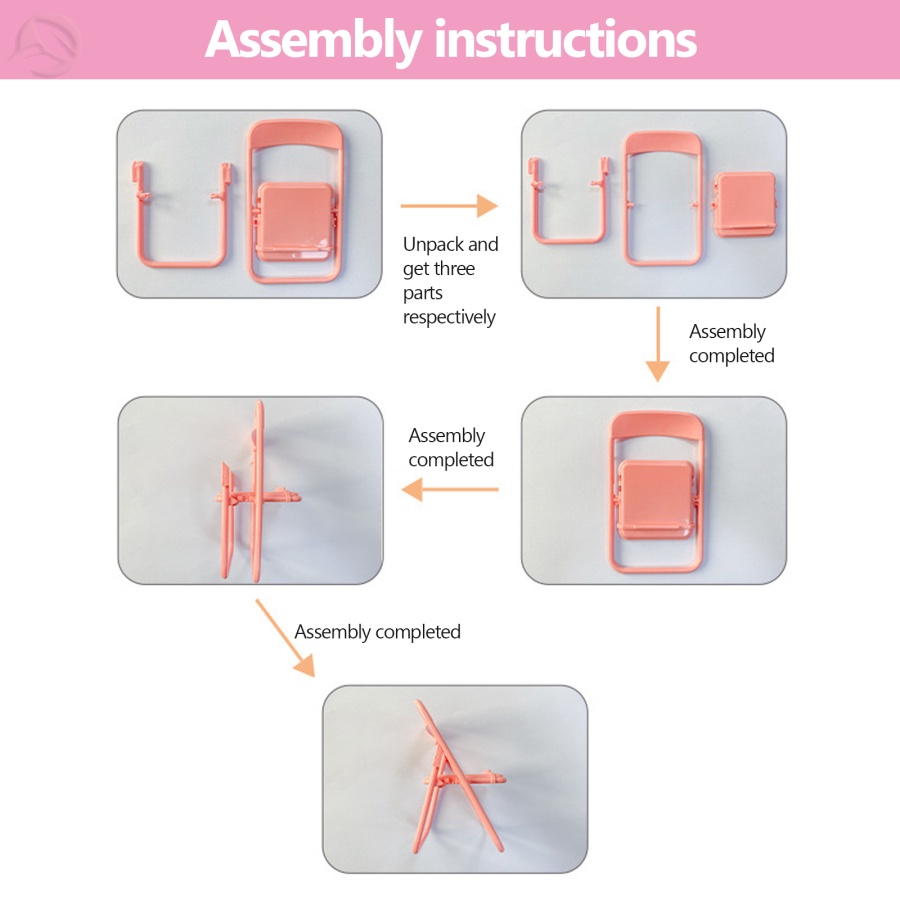 Assembly instructions

Unpack and get three parts respectively

Assembly completed

Assembly completed

Assembly completed