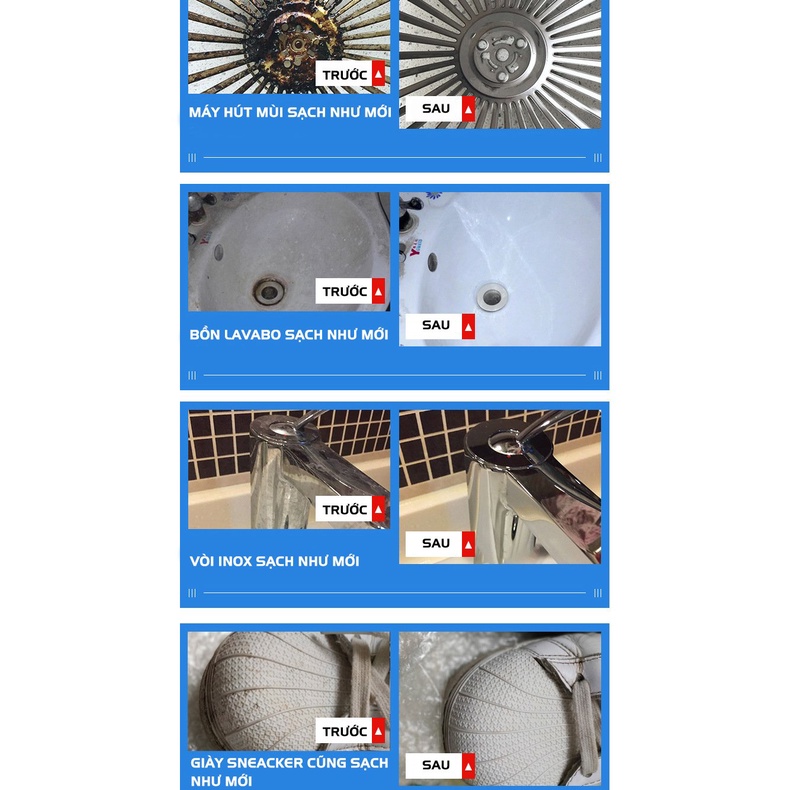 TRƯỚC

MÁY HÚT MÙI SẠCH NHƯ MỚI

SAU

TRƯỚC

BỒN LAVABO SẠCH NHƯ MỚI

SAU

TRƯỚC

VÒI INOX SẠCH NHƯ MỚI

SAU

TRƯỚC

GIÀY SNEACKER CŨNG SẠCH NHƯ MỚI

SAU