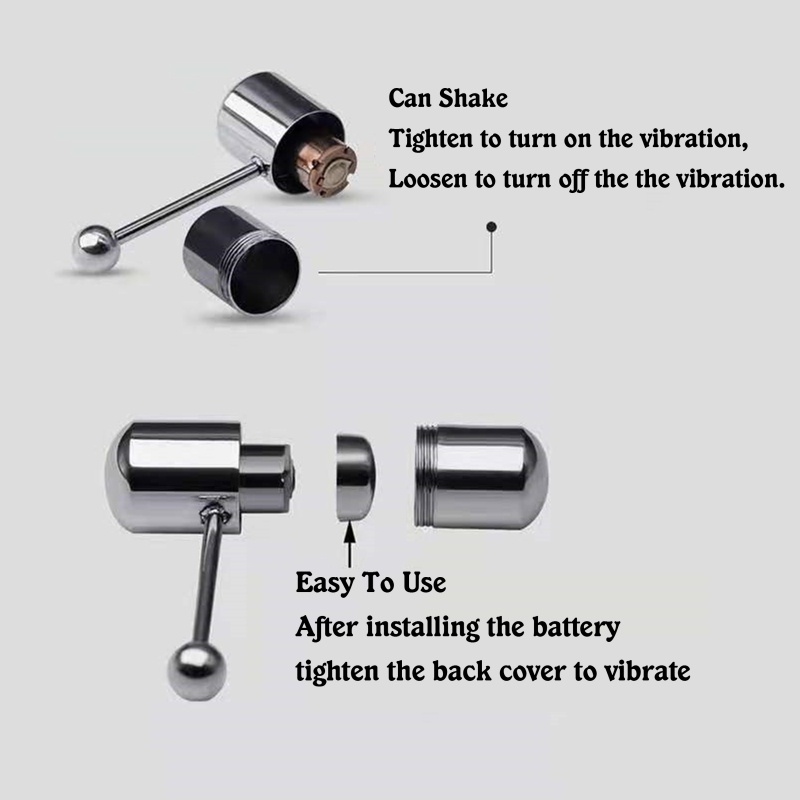 Can Shake
Tighten to turn on the vibration,
Loosen to turn off the the vibration.

Easy To Use
After installing the battery
tighten the back cover to vibrate