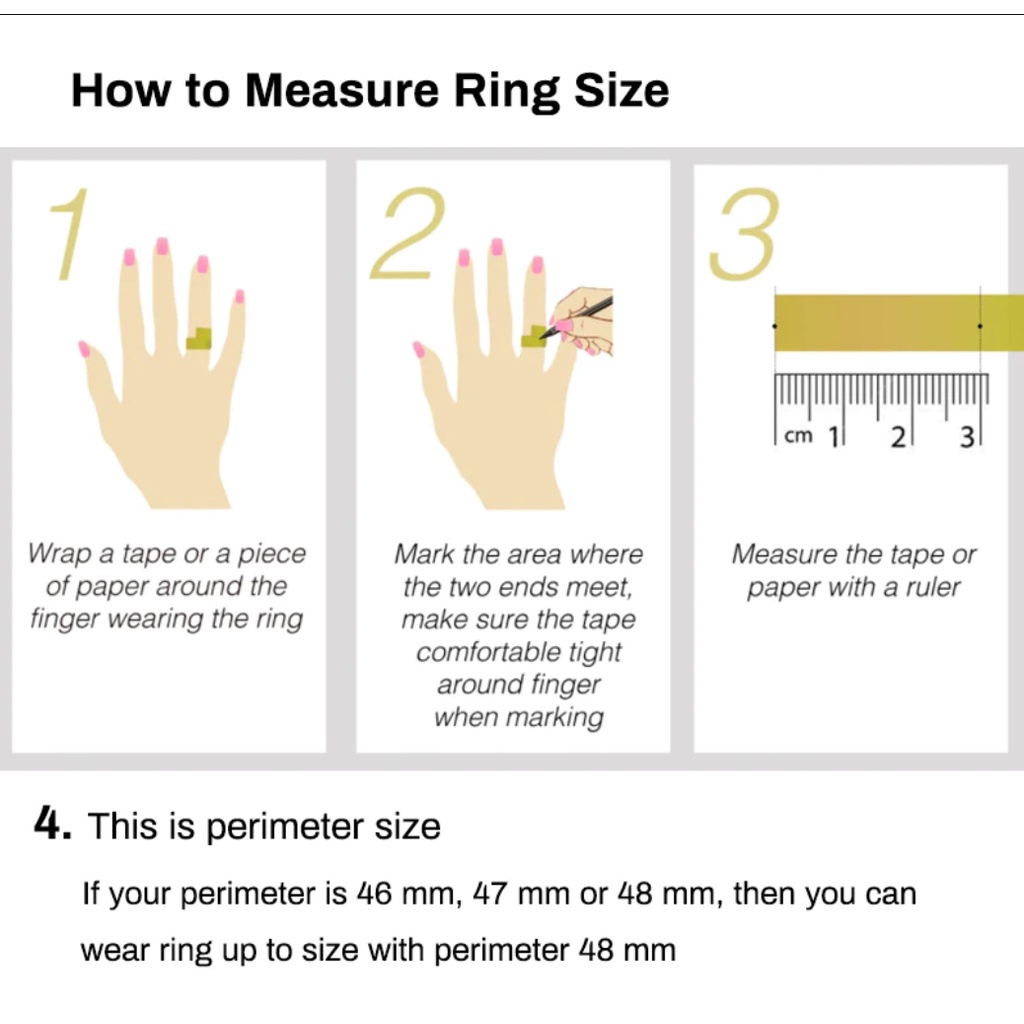 How to Measure Ring Size

1

Wrap a tape or a piece of paper around the finger wearing the ring

2

Mark the area where the two ends meet, make sure the tape comfortable tight around finger when marking

3

cm 1 2 3

Measure the tape or paper with a ruler

4. This is perimeter size

If your perimeter is 46 mm, 47 mm or 48 mm, then you can wear ring up to size with perimeter 48 mm