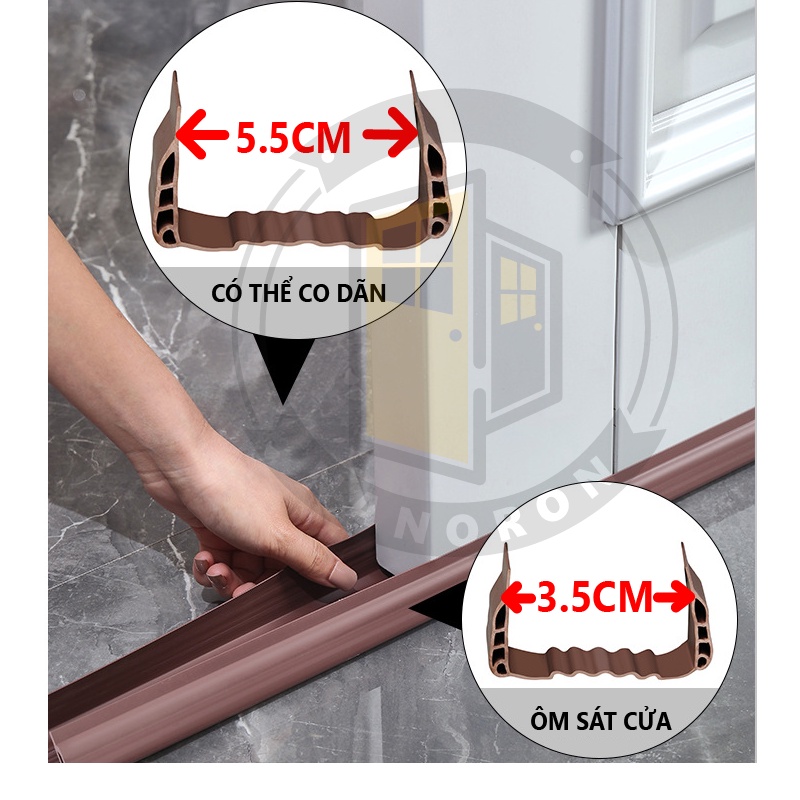 5.5CM

CÓ THỂ CO DÃN

NORON

3.5CM

ÔM SÁT CỬA