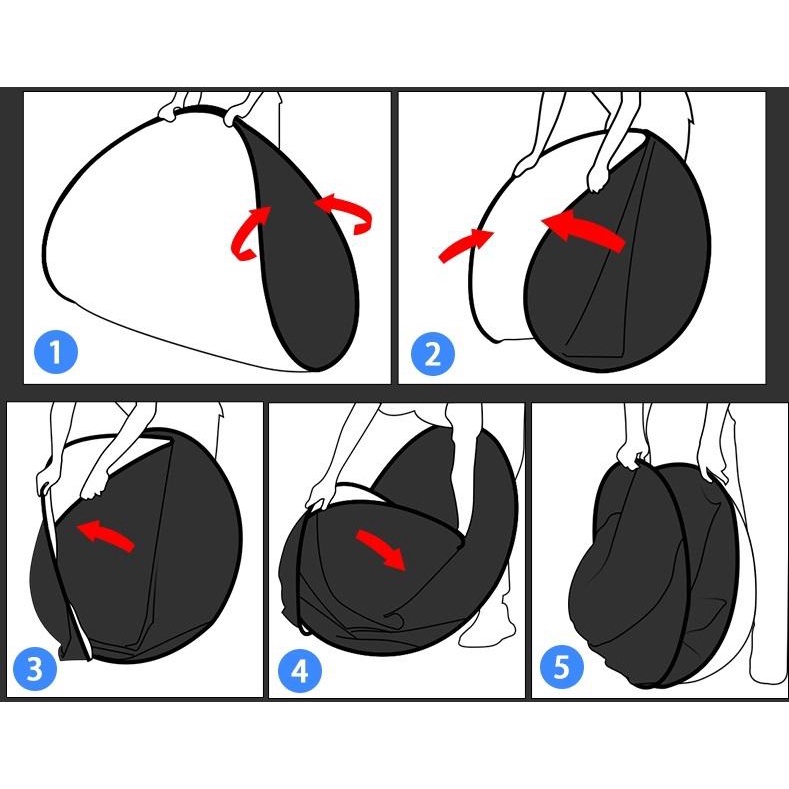 1
2
3
4
5